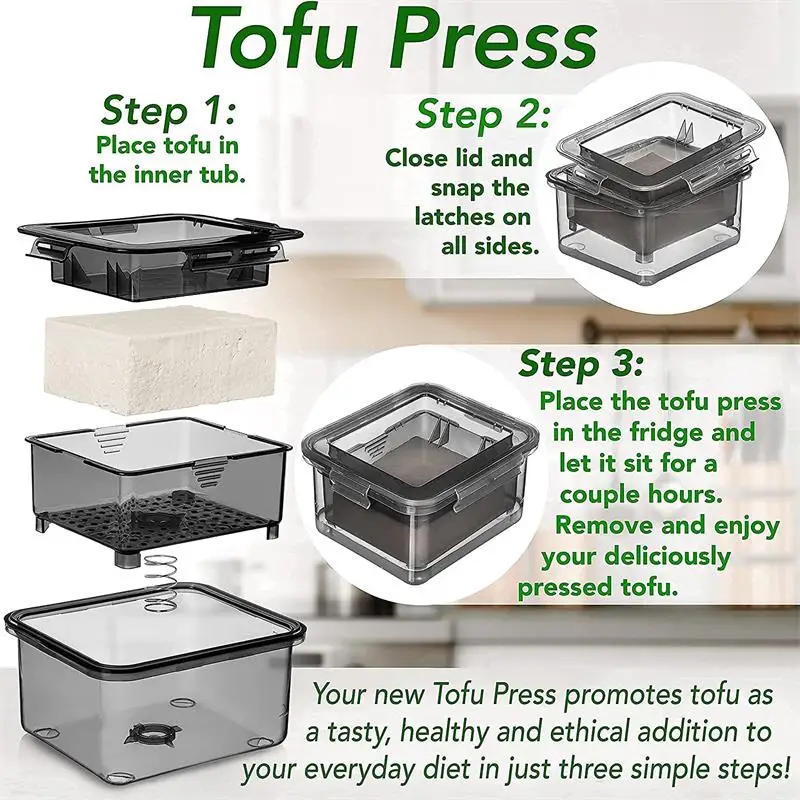 Tofu Press

Step 1:
Place tofu in the inner tub.

Step 2:
Close lid and snap the latches on all sides.

Step 3:
Place the tofu press in the fridge and let it sit for a couple hours. Remove and enjoy your deliciously pressed tofu.

Your new Tofu Press promotes tofu as a tasty, healthy and ethical addition to your everyday diet in just three simple steps!