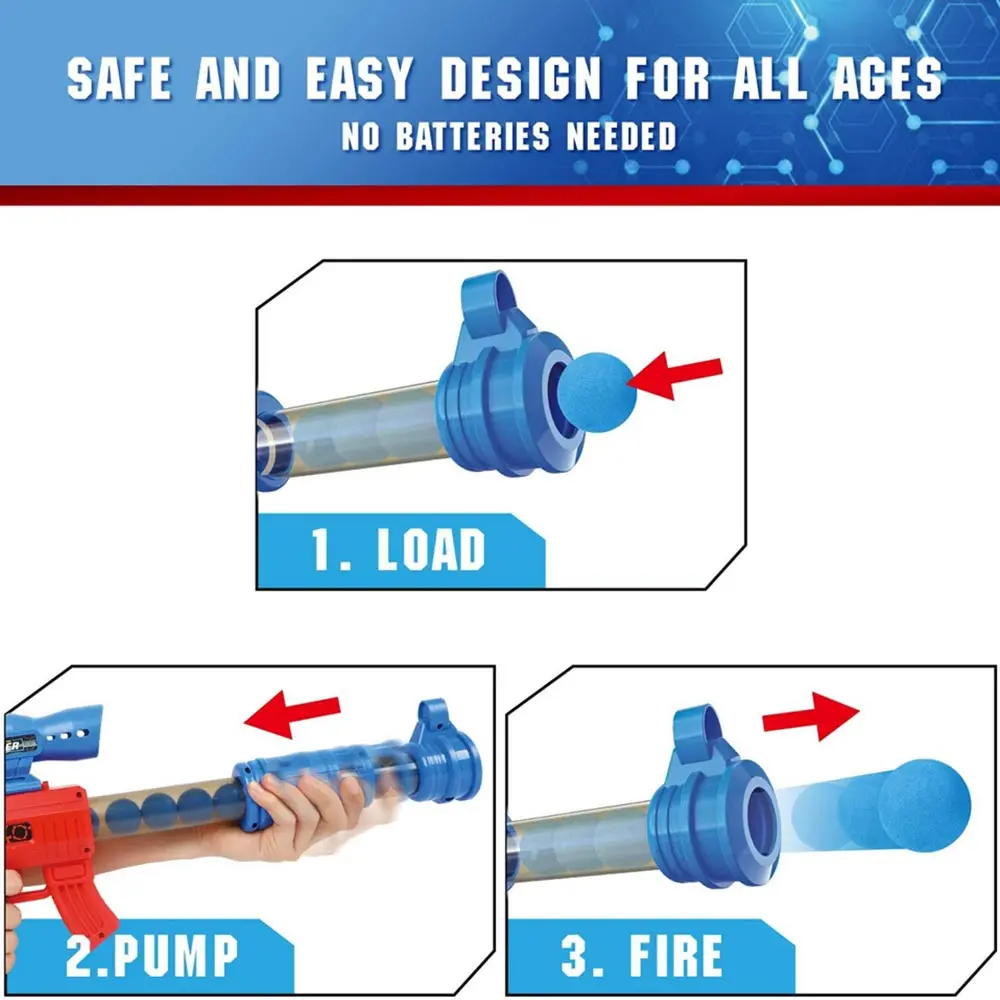 SAFE AND EASY DESIGN FOR ALL AGES
NO BATTERIES NEEDED

1. LOAD

2.PUMP

3. FIRE