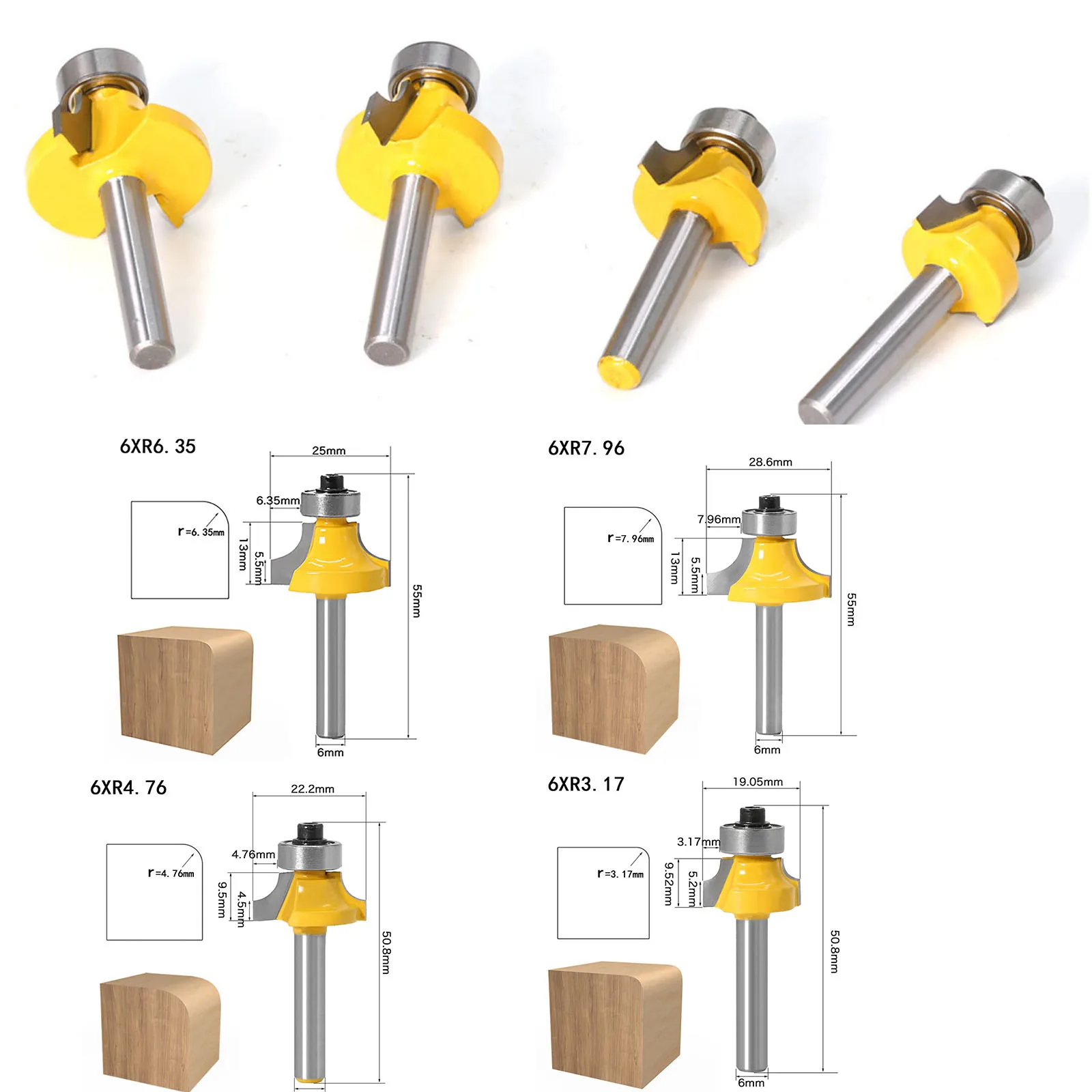 6XR6. 35

25mm

6.35mm

r=6. 35mm

13mm

5.5mm

55mm

6mm

6XR7. 96

28.6mm

7.96mm

r=7. 96mm

13mm

5.5mm

55mm

6mm

6XR4. 76

22.2mm

4.76mm

r=4. 76mm

9.5mm

4.5mm

50.8mm

6XR3. 17

19.05mm

3.17mm

r=3. 17mm

9.52mm

5.2mm

50.8mm

6mm