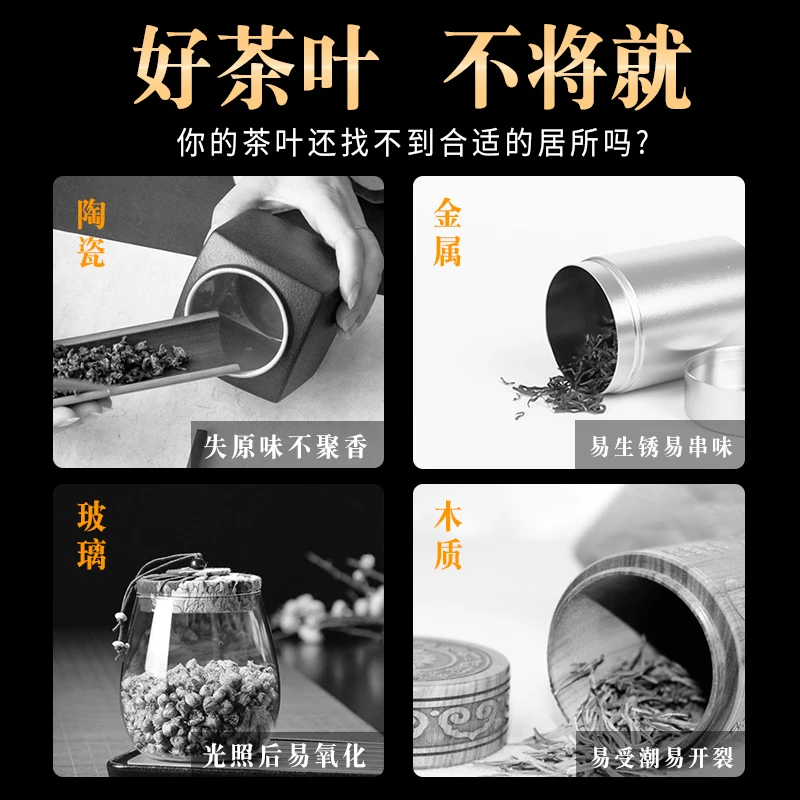 好茶叶 不将就
你的茶叶还找不到合适的居所吗?

陶瓷
失原味不聚香

金属
易生锈易串味

玻璃
光照后易氧化

木质
易受潮易开裂