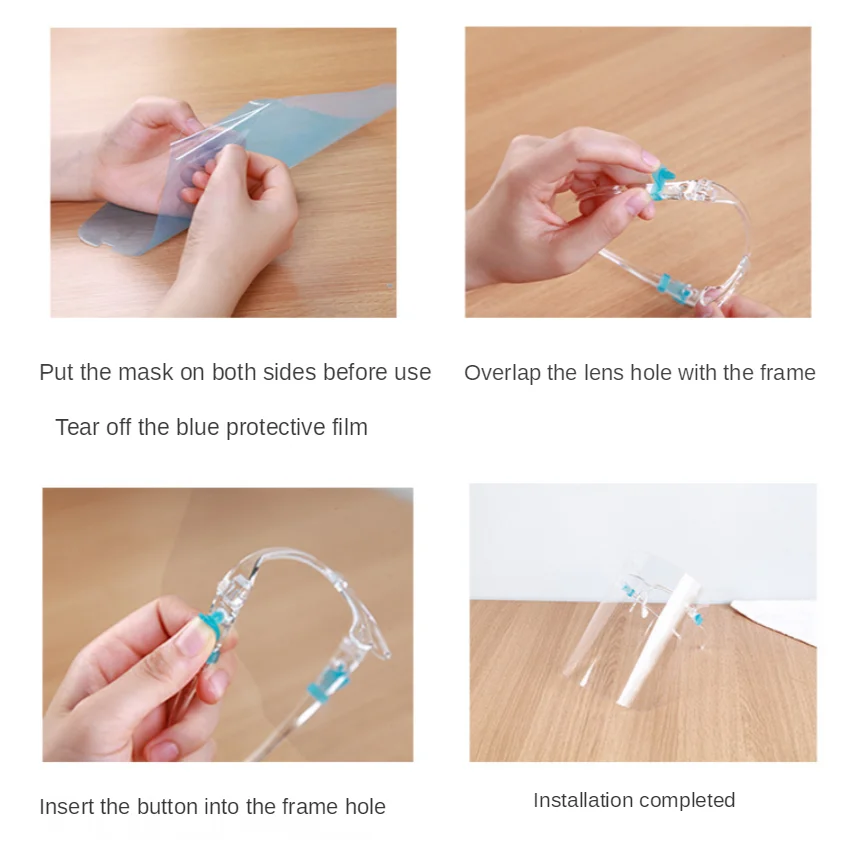 Put the mask on both sides before use

Tear off the blue protective film

Overlap the lens hole with the frame

Insert the button into the frame hole

Installation completed