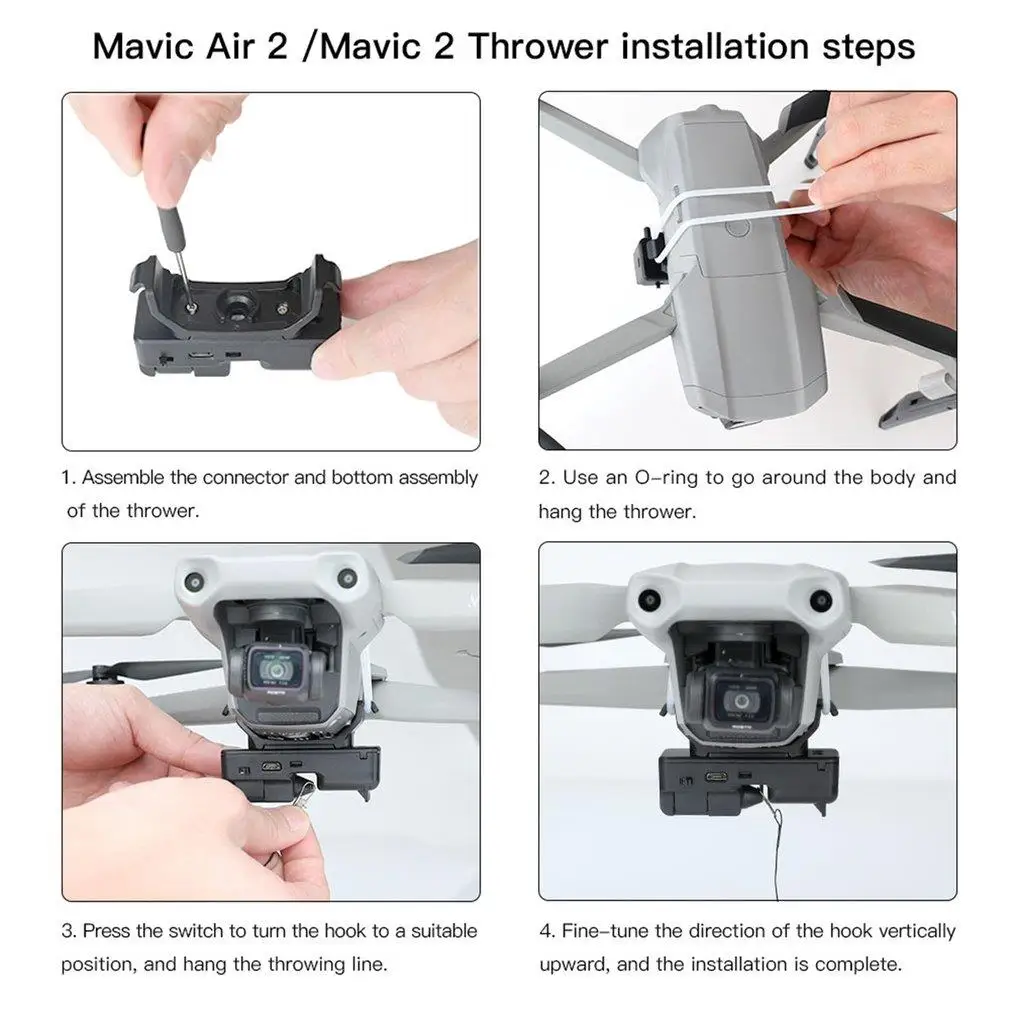 Mavic Air 2 /Mavic 2 Thrower installation steps

1. Assemble the connector and bottom assembly of the thrower.

2. Use an O-ring to go around the body and hang the thrower.

3. Press the switch to turn the hook to a suitable position, and hang the throwing line.

4. Fine-tune the direction of the hook vertically upward, and the installation is complete.