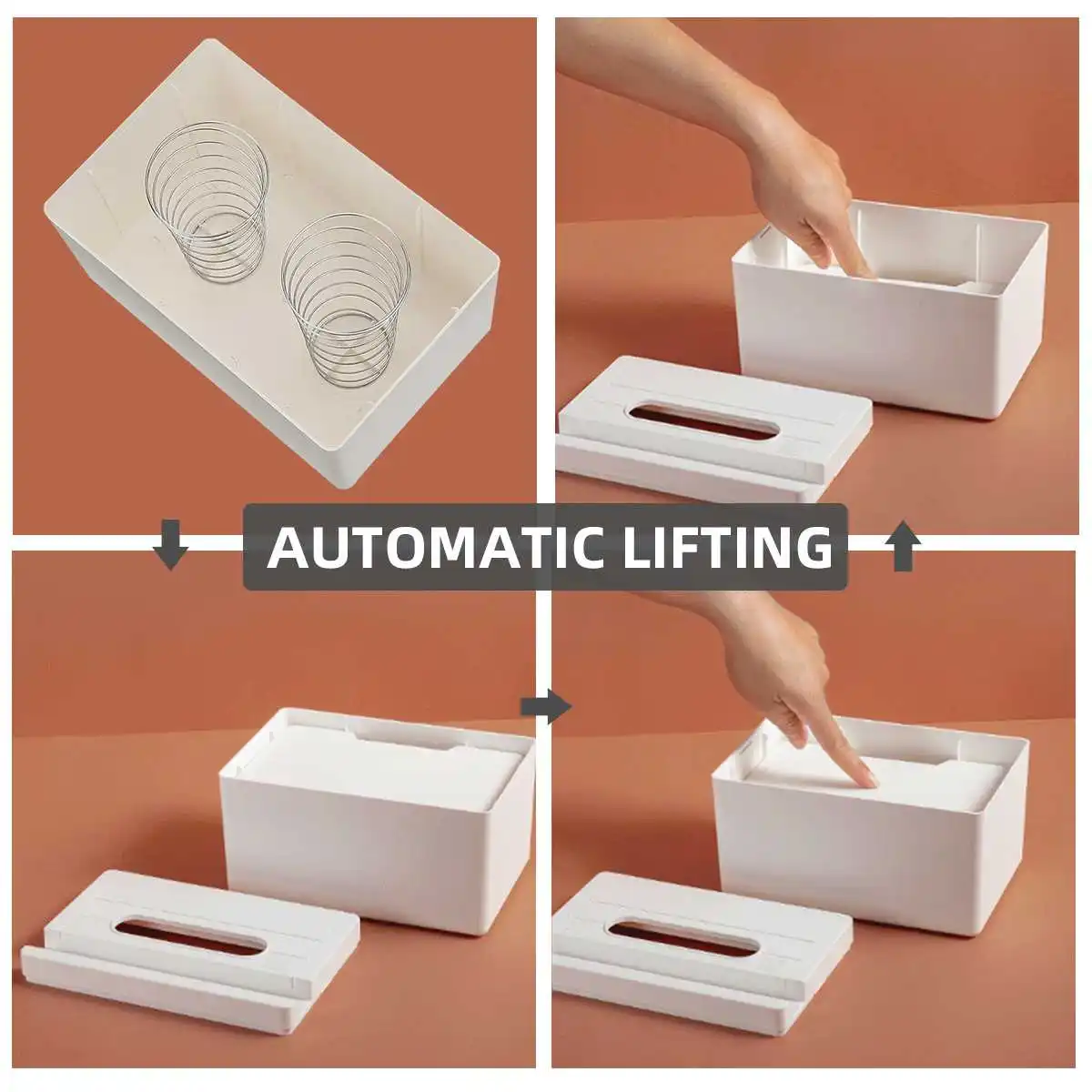 AUTOMATIC LIFTING