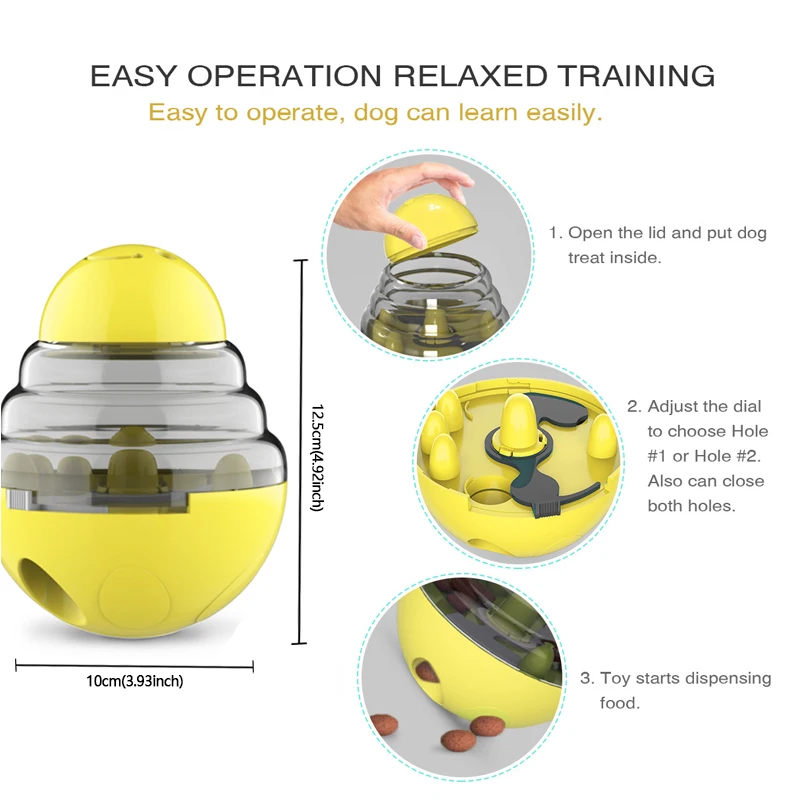 EASY OPERATION RELAXED TRAINING

Easy to operate, dog can learn easily.

12.5cm(4.92inch)

10cm(3.93inch)

1. Open the lid and put dog treat inside.

2. Adjust the dial to choose Hole #1 or Hole #2. Also can close both holes.

3. Toy starts dispensing food.