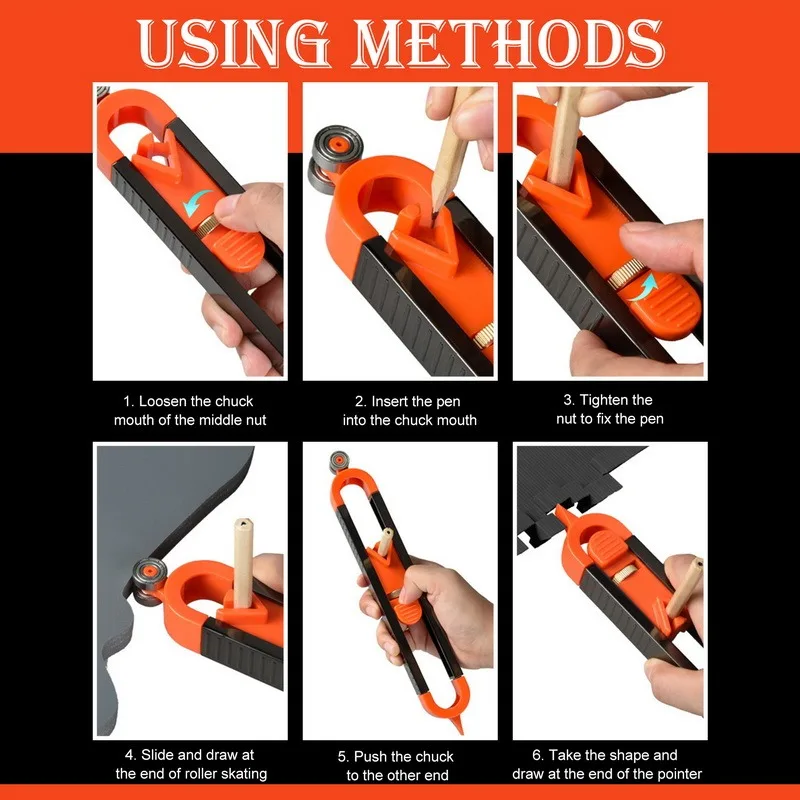 USING METHODS

1. Loosen the chuck mouth of the middle nut

2. Insert the pen into the chuck mouth

3. Tighten the nut to fix the pen

4. Slide and draw at the end of roller skating

5. Push the chuck to the other end

6. Take the shape and draw at the end of the pointer