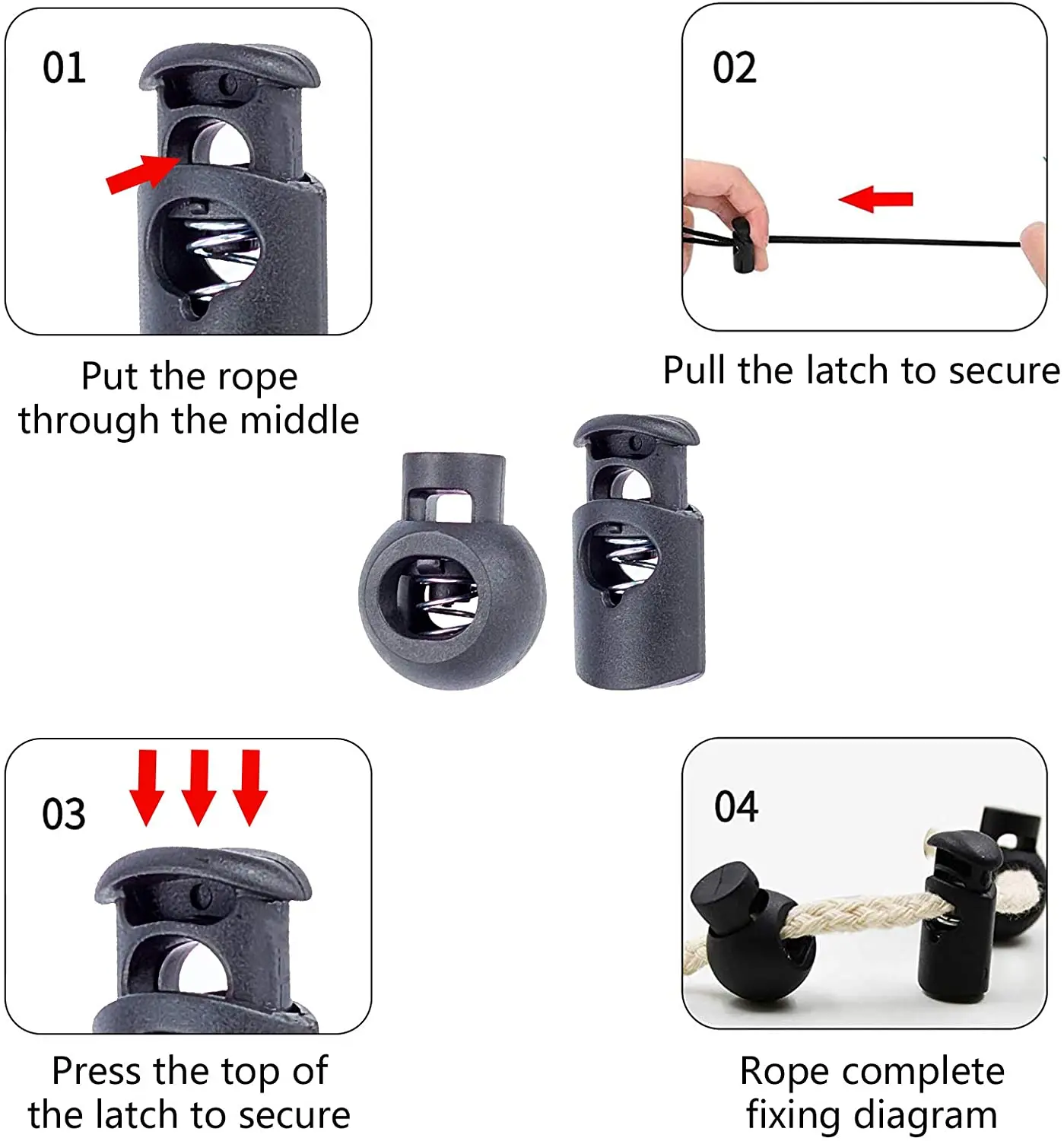 01

Put the rope through the middle

02

Pull the latch to secure

03

Press the top of the latch to secure

04

Rope complete fixing diagram