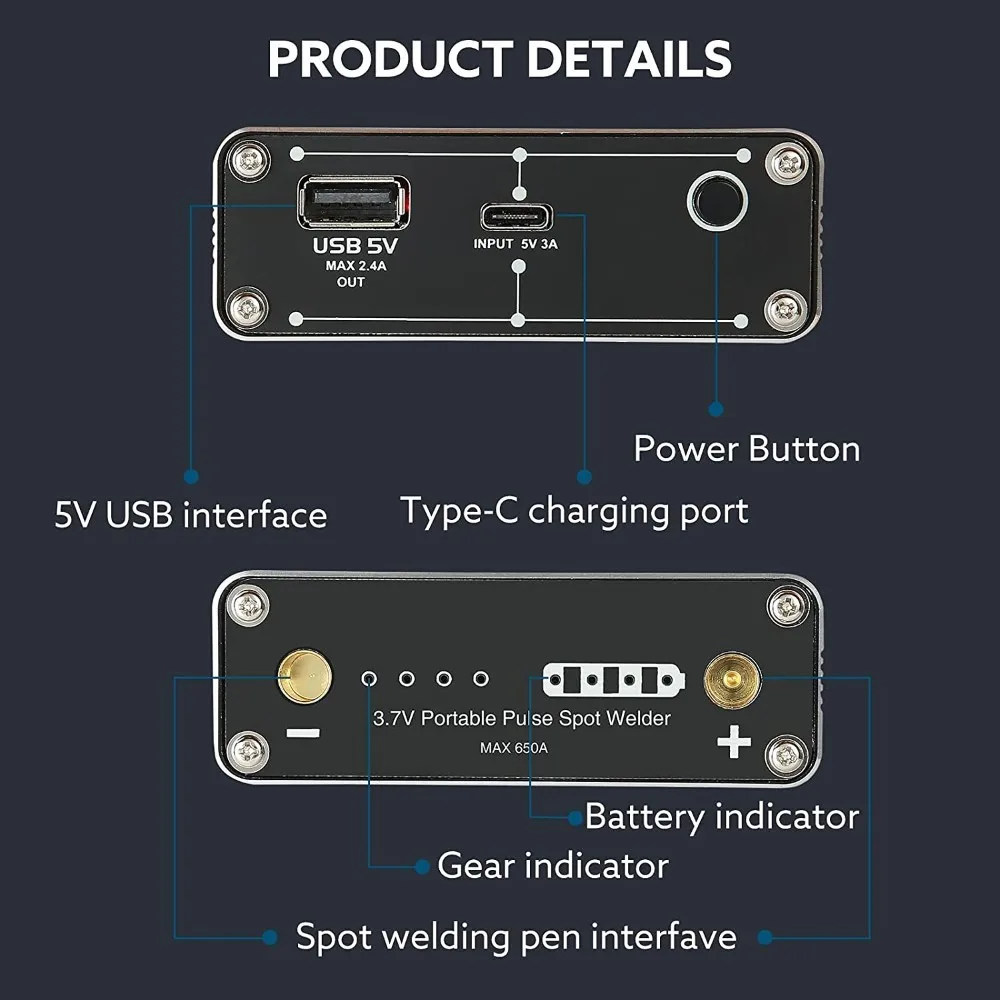 PRODUCT DETAILS

USB 5V
MAX 2.4A
OUT

INPUT 5V 3A

Power Button

5V USB interface

Type-C charging port

−

3.7V Portable Pulse Spot Welder
MAX 650A

+

Battery indicator

Gear indicator

Spot welding pen interfave