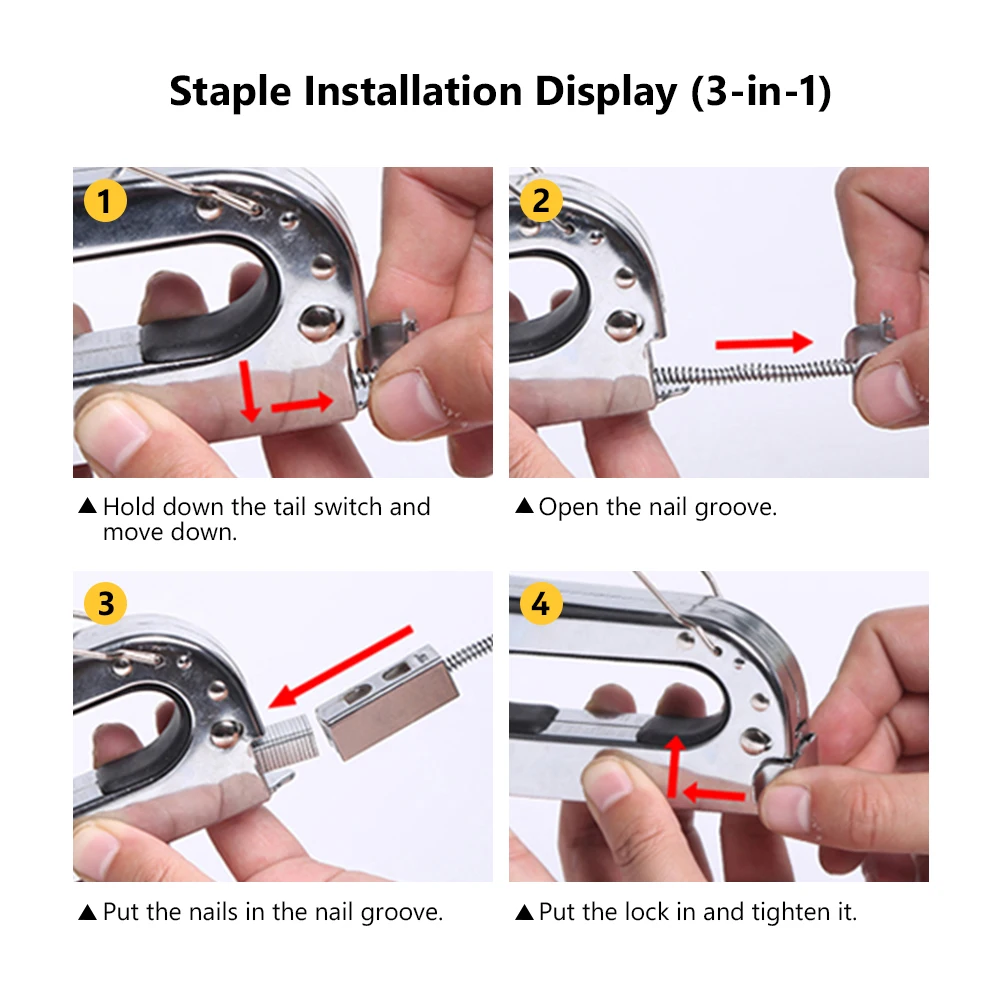 Staple Installation Display (3-in-1)

1

▲ Hold down the tail switch and move down.

2

▲ Open the nail groove.

3

▲ Put the nails in the nail groove.

4

▲ Put the lock in and tighten it.