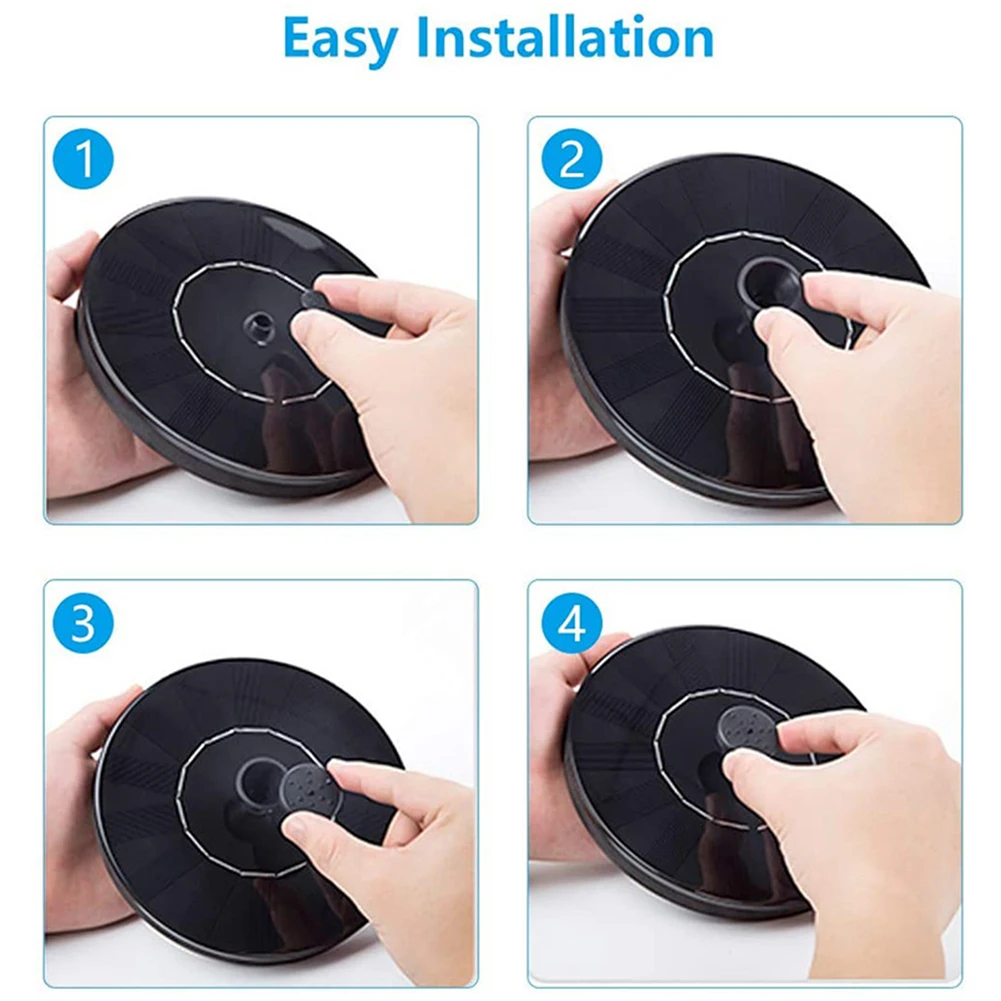 Easy Installation

1

2

3

4