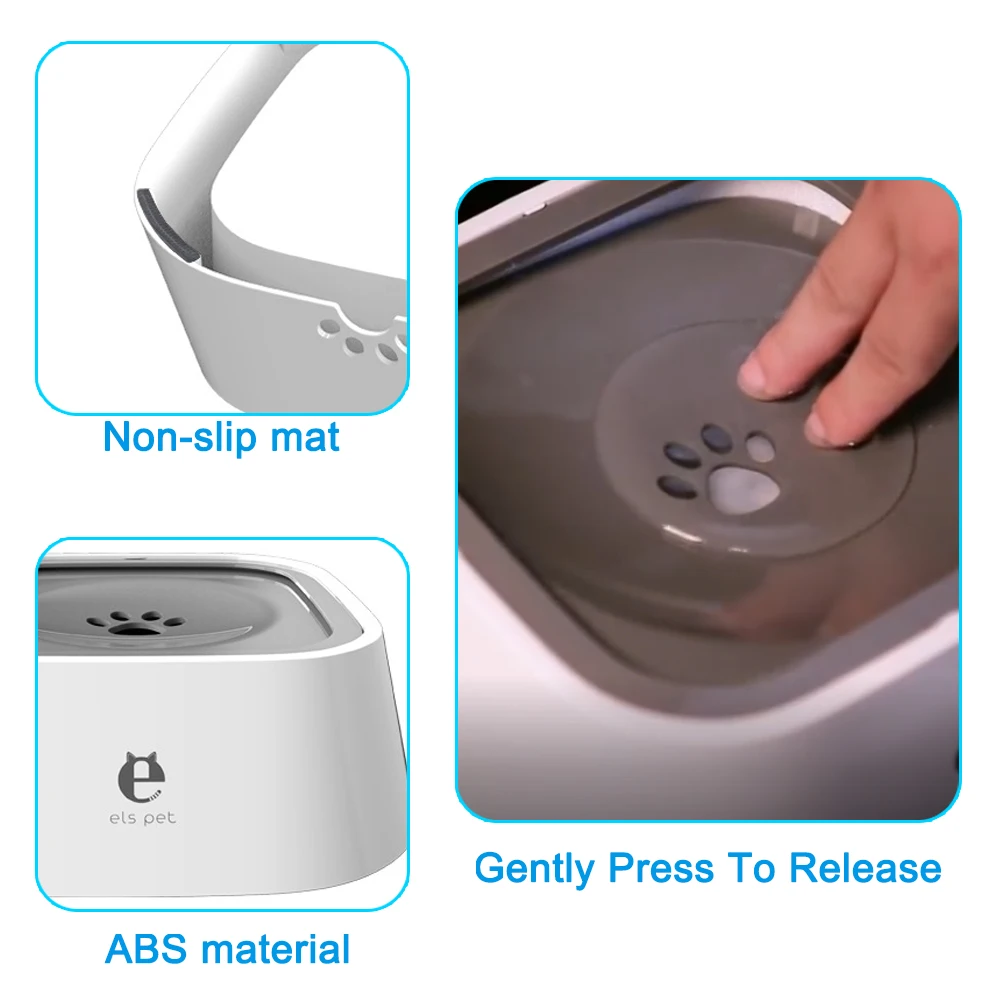 Non-slip mat

e
els pet

ABS material

Gently Press To Release