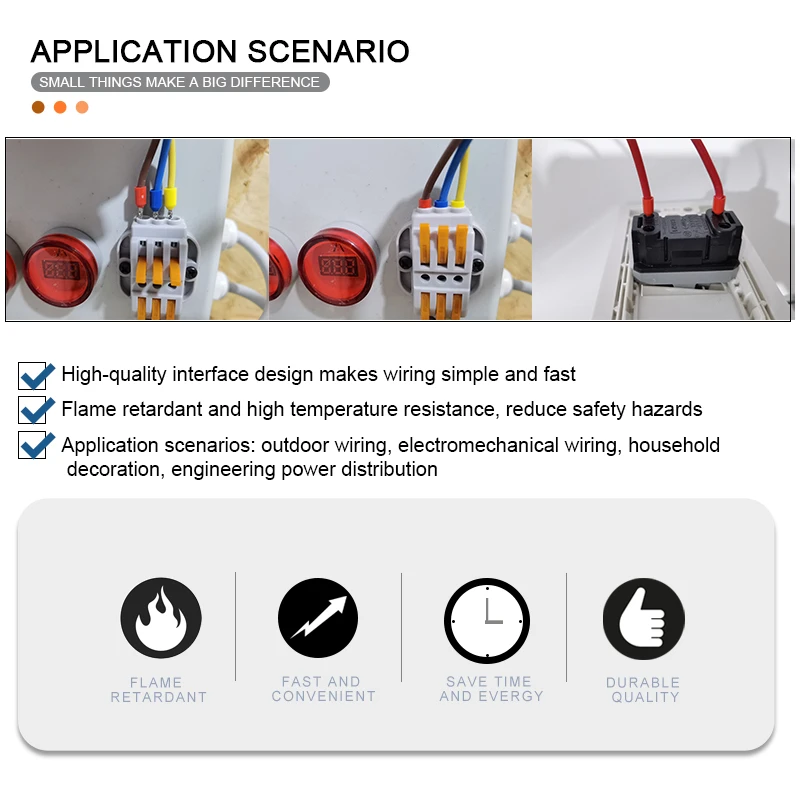 APPLICATION SCENARIO

SMALL THINGS MAKE A BIG DIFFERENCE

High-quality interface design makes wiring simple and fast

Flame retardant and high temperature resistance, reduce safety hazards

Application scenarios: outdoor wiring, electromechanical wiring, household decoration, engineering power distribution

FLAME RETARDANT

FAST AND CONVENIENT

SAVE TIME AND EVERGY

DURABLE QUALITY