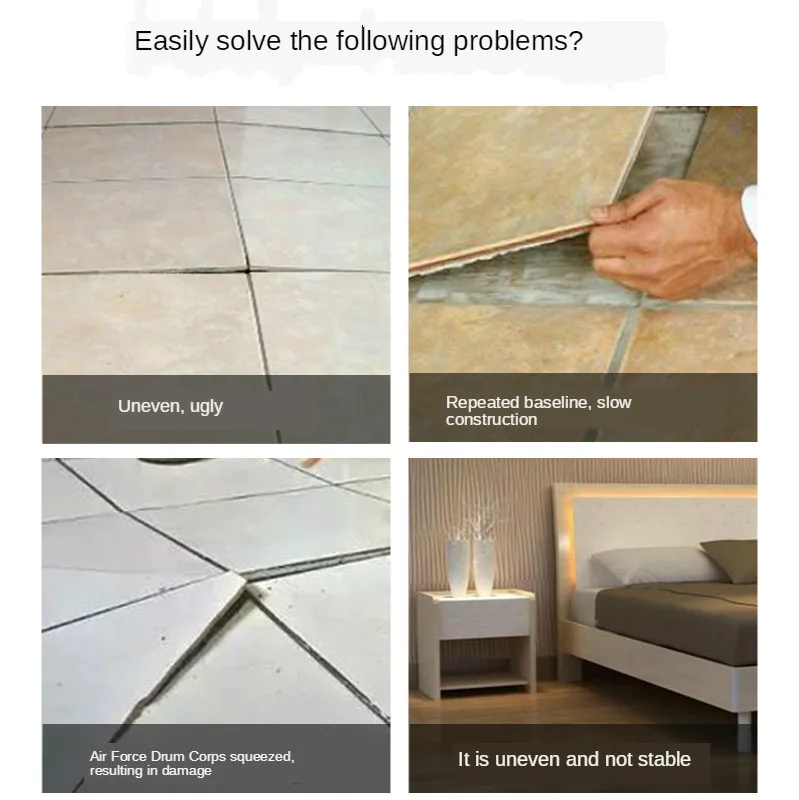 Easily solve the following problems?

Uneven, ugly

Repeated baseline, slow construction

Air Force Drum Corps squeezed, resulting in damage

It is uneven and not stable