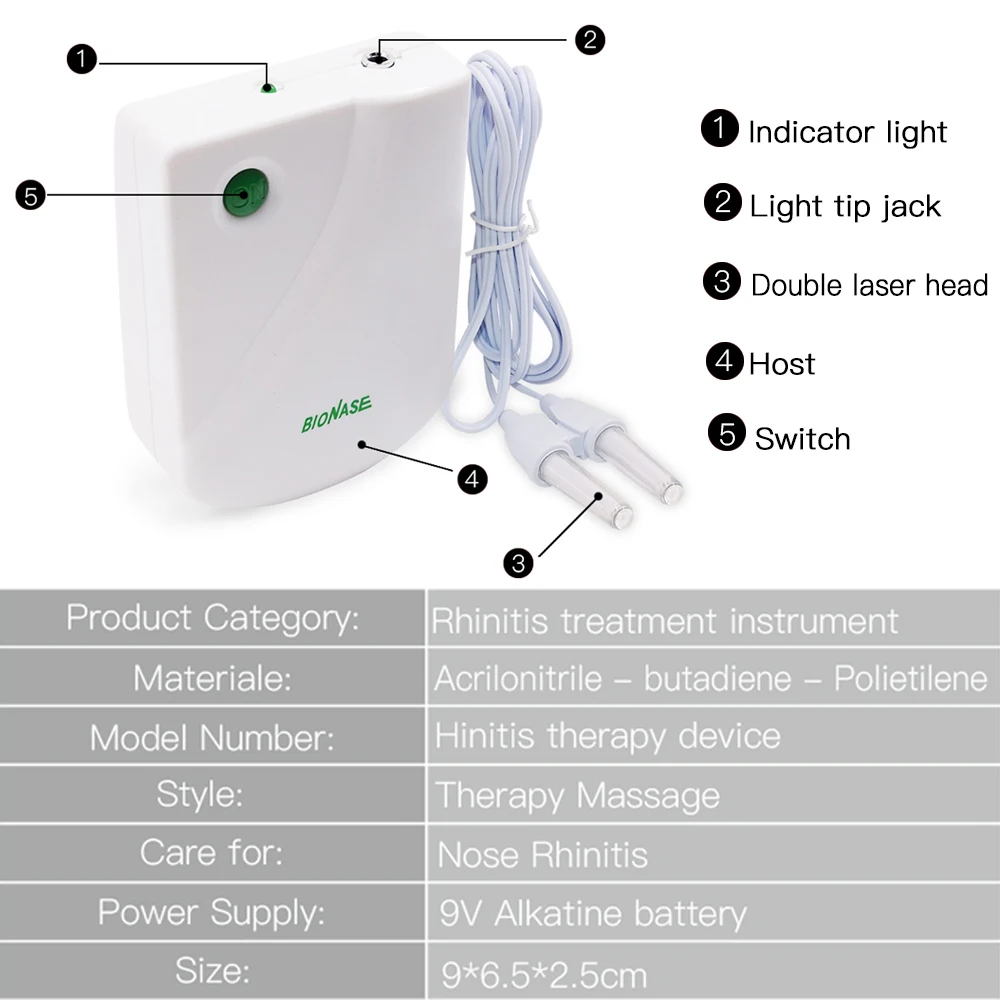 1
2
5
BIONASE
4
3

1 Indicator light
2 Light tip jack
3 Double laser head
4 Host
5 Switch

| Product Category: | Rhinitis treatment instrument |
|---|---|
| Materiale: | Acrilonitrile – butadiene – Polietilene |
| Model Number: | Hinitis therapy device |
| Style: | Therapy Massage |
| Care for: | Nose Rhinitis |
| Power Supply: | 9V Alkatine battery |
| Size: | 9*6.5*2.5cm |