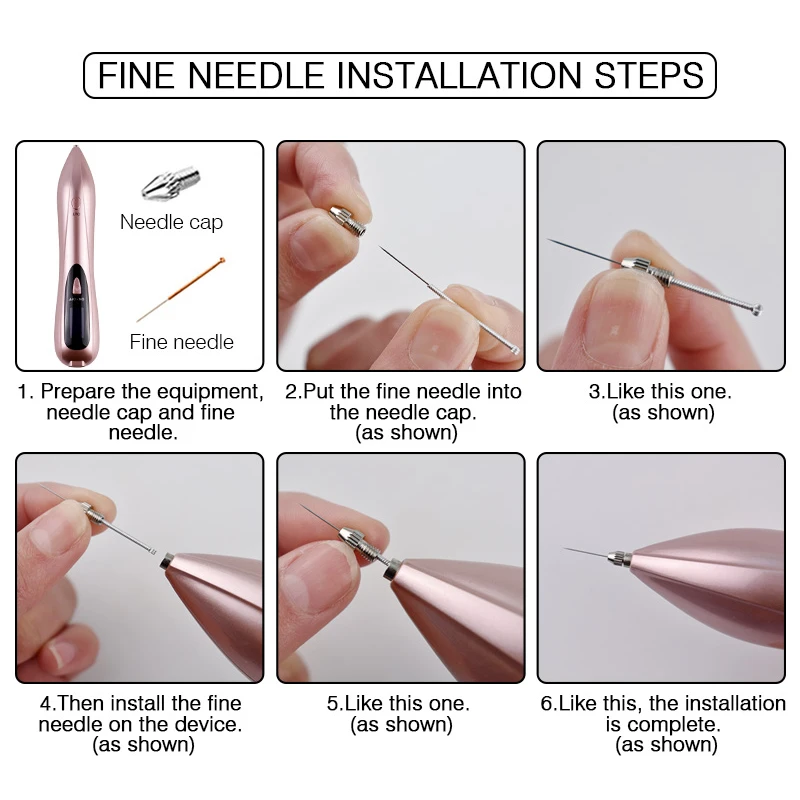 FINE NEEDLE INSTALLATION STEPS

Needle cap

Fine needle

1. Prepare the equipment, needle cap and fine needle.

2.Put the fine needle into the needle cap. (as shown)

3.Like this one. (as shown)

4.Then install the fine needle on the device. (as shown)

5.Like this one. (as shown)

6.Like this, the installation is complete. (as shown)