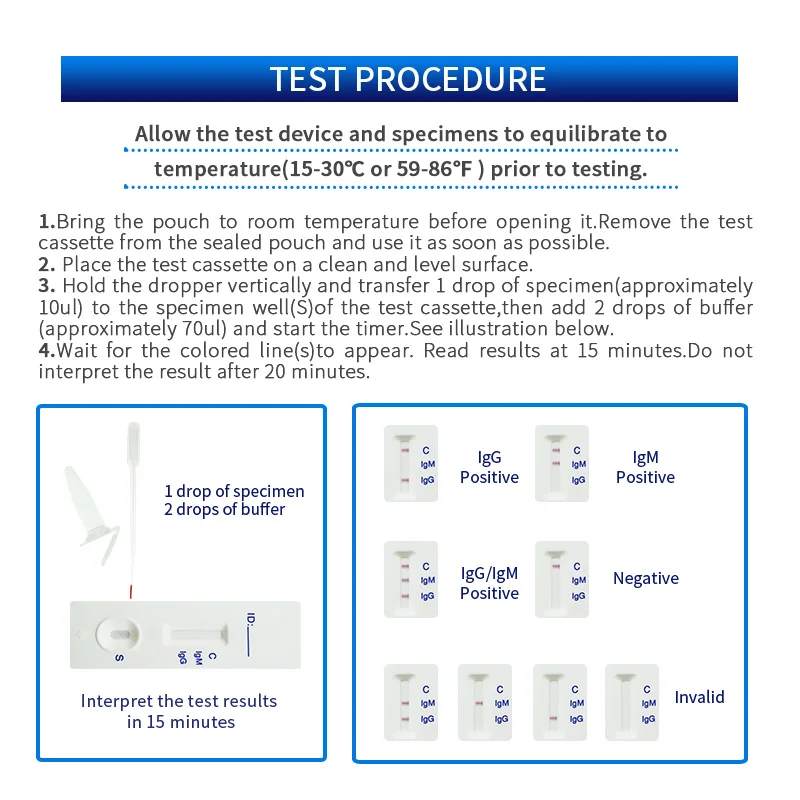 TEST PROCEDURE

Allow the test device and specimens to equilibrate to temperature(15-30℃ or 59-86℉ ) prior to testing.

1.Bring the pouch to room temperature before opening it.Remove the test cassette from the sealed pouch and use it as soon as possible.
2. Place the test cassette on a clean and level surface.
3. Hold the dropper vertically and transfer 1 drop of specimen(approximately 10ul) to the specimen well(S)of the test cassette,then add 2 drops of buffer (approximately 70ul) and start the timer.See illustration below.
4.Wait for the colored line(s)to appear. Read results at 15 minutes.Do not interpret the result after 20 minutes.

1 drop of specimen
2 drops of buffer

S
C
IgM
IgG
ID:

Interpret the test results in 15 minutes

C
IgM
IgG
IgG Positive

C
IgM
IgG
IgM Positive

C
IgM
IgG
IgG/IgM Positive

C
IgM
IgG
Negative

C
IgM
IgG

C
IgM
IgG

C
IgM
IgG

C
IgM
IgG
Invalid