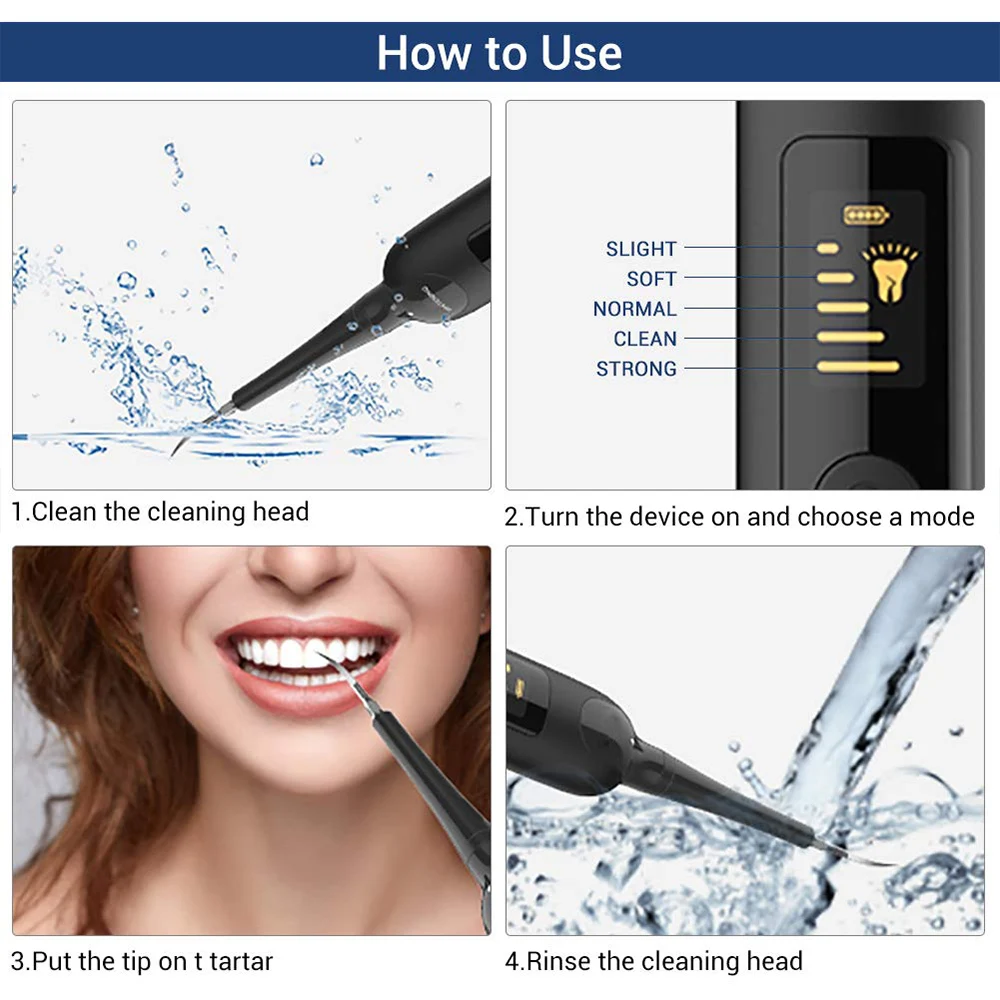 How to Use

1.Clean the cleaning head

SLIGHT
SOFT
NORMAL
CLEAN
STRONG

2.Turn the device on and choose a mode

3.Put the tip on t tartar

4.Rinse the cleaning head