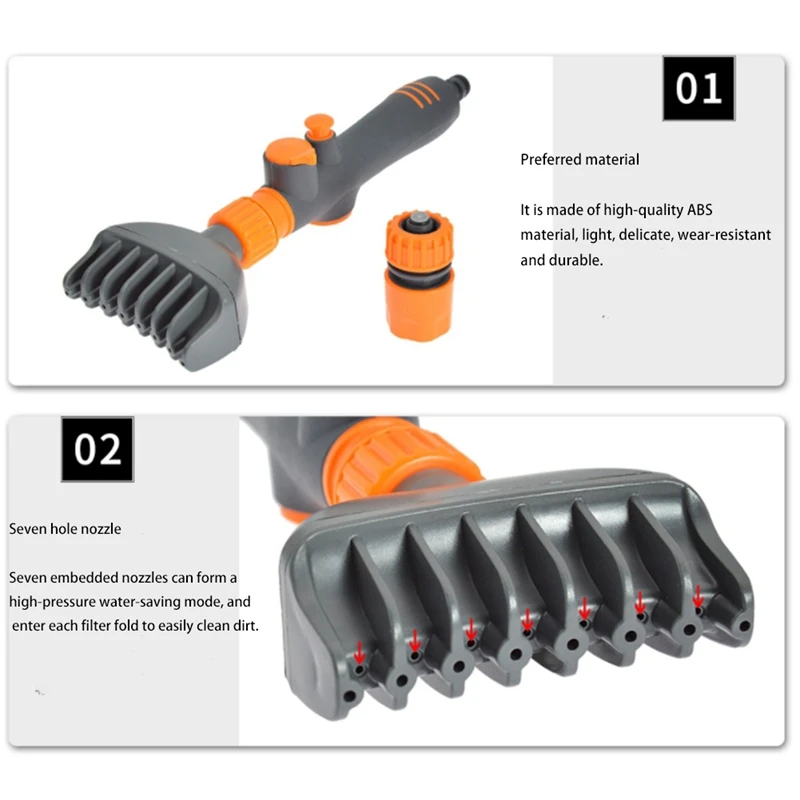 01

Preferred material

It is made of high-quality ABS material, light, delicate, wear-resistant and durable.

02

Seven hole nozzle

Seven embedded nozzles can form a high-pressure water-saving mode, and enter each filter fold to easily clean dirt.