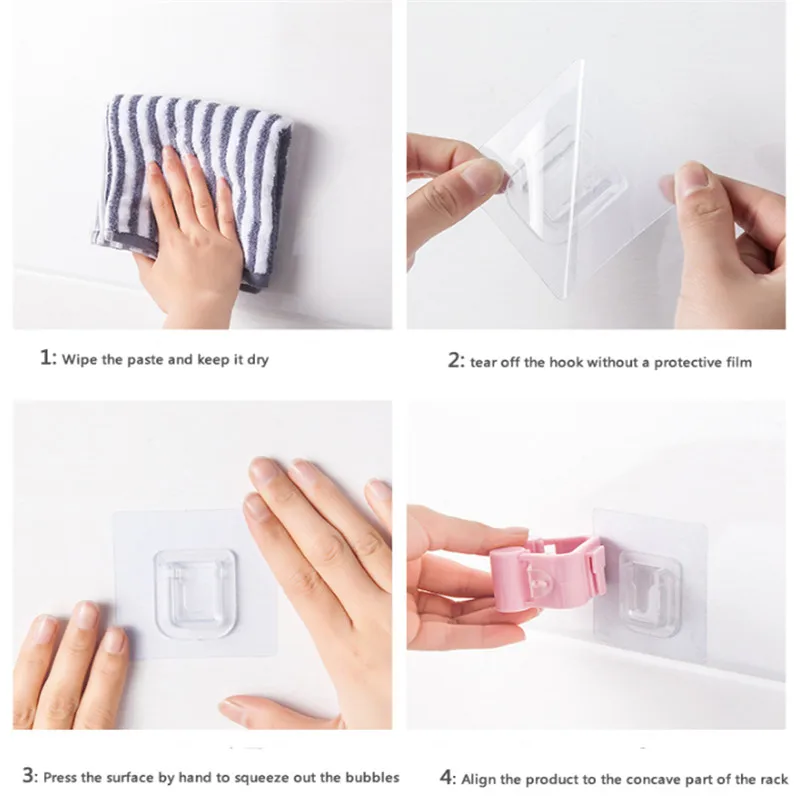 1: Wipe the paste and keep it dry

2: tear off the hook without a protective film

3: Press the surface by hand to squeeze out the bubbles

4: Align the product to the concave part of the rack