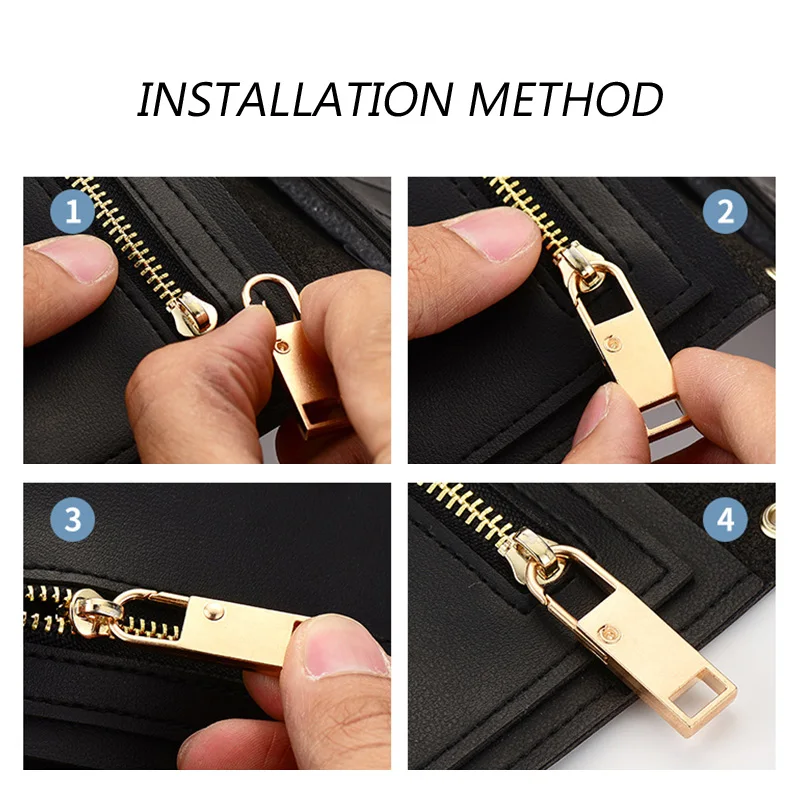 INSTALLATION METHOD

1

2

3

4