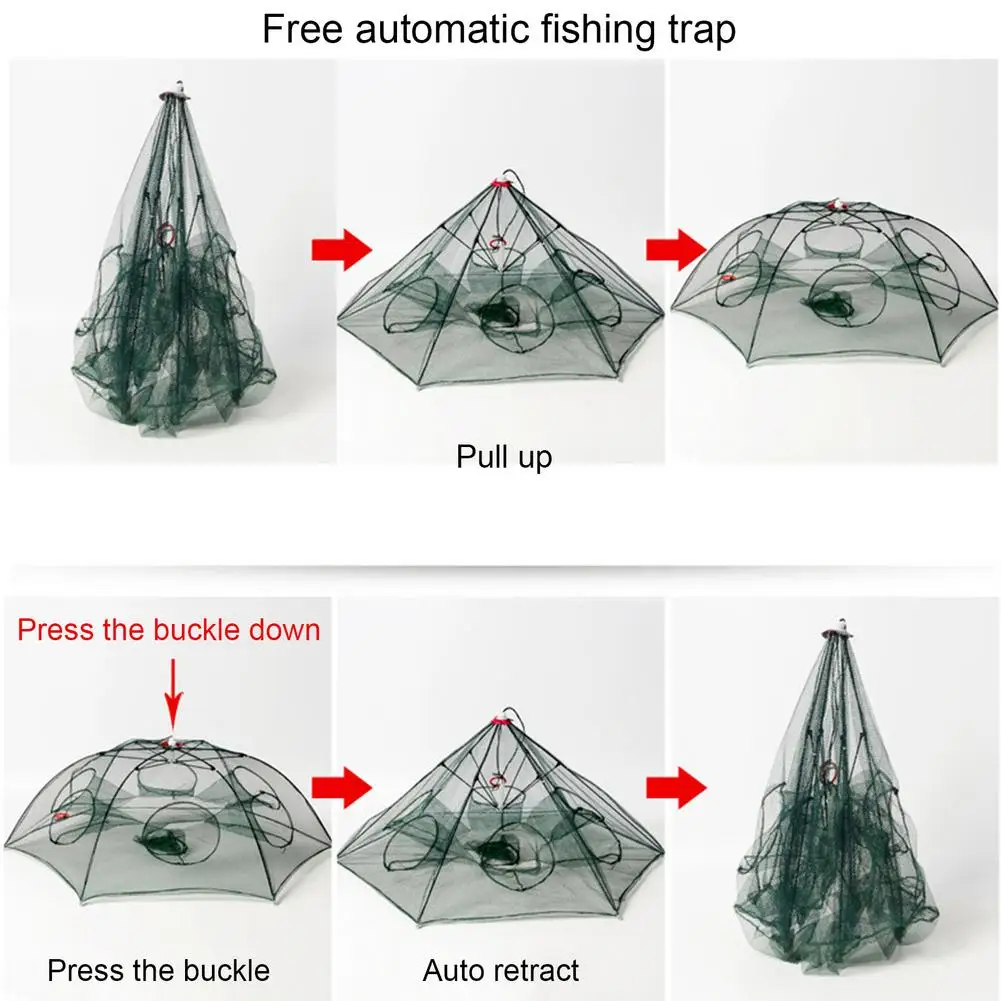 Free automatic fishing trap

Pull up

Press the buckle down

Press the buckle

Auto retract