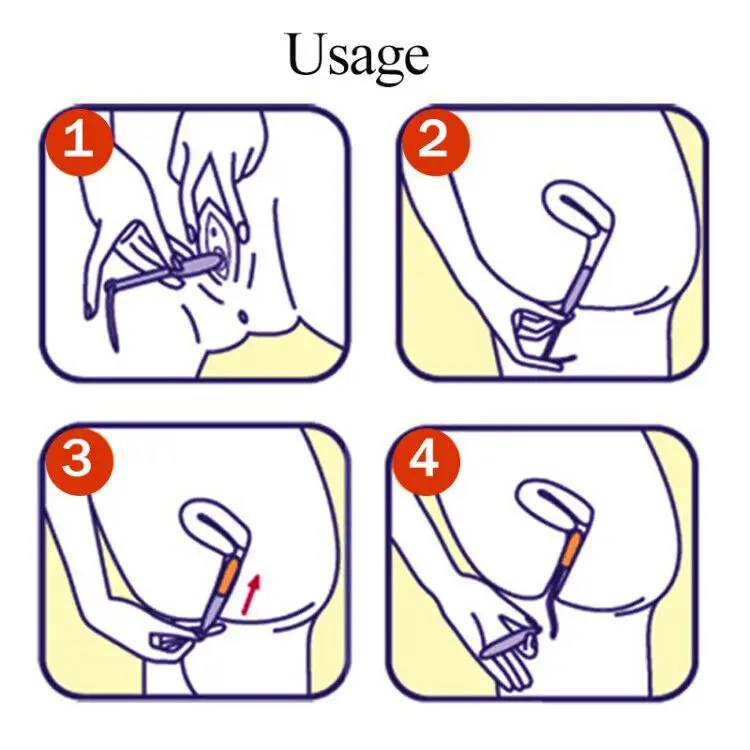 Usage

1

2

3

4