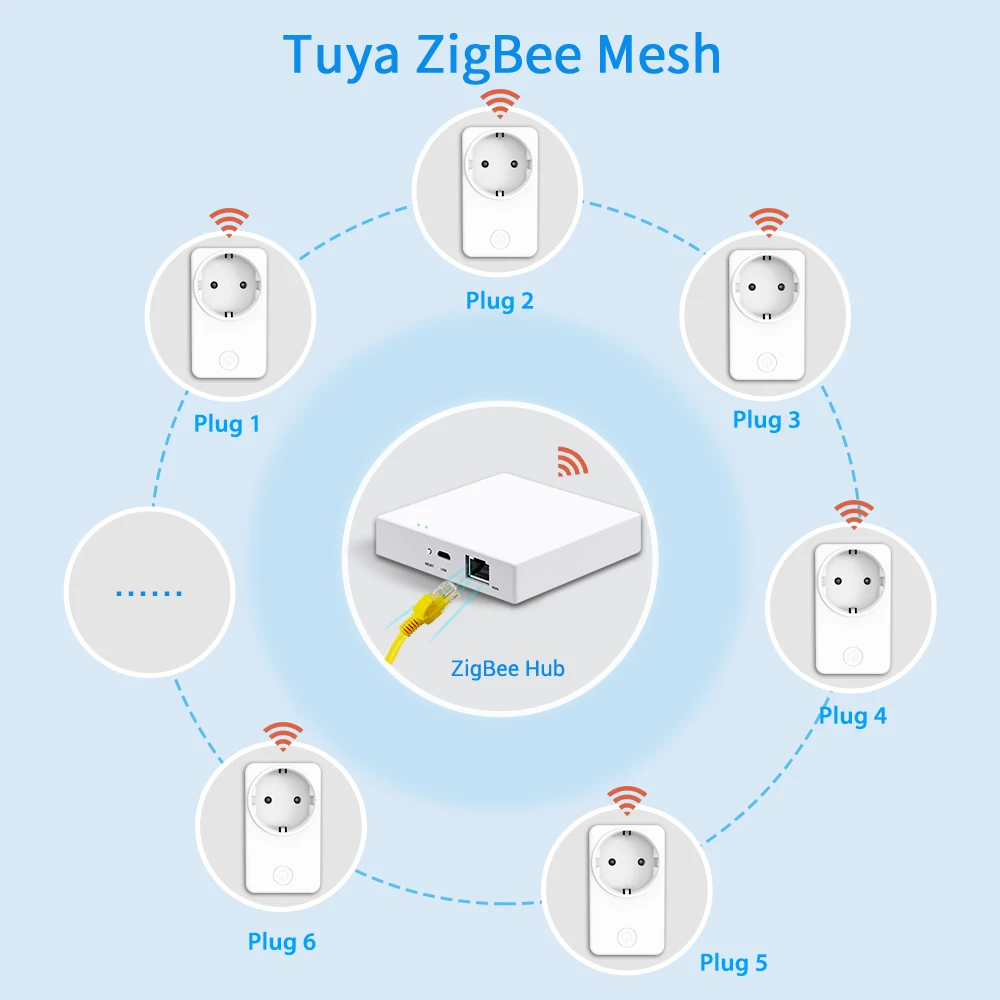 Tuya ZigBee Mesh

Plug 2

Plug 1

Plug 3

......

ZigBee Hub

Plug 4

Plug 6

Plug 5