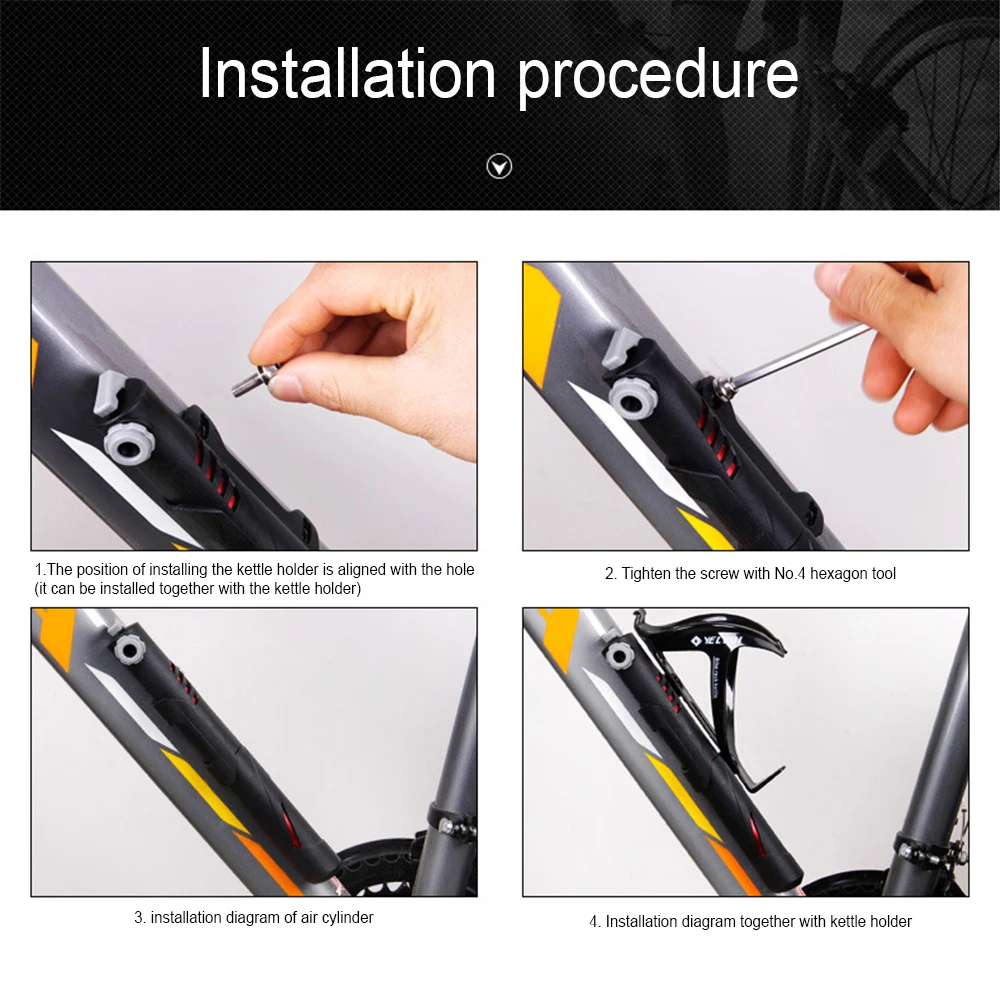 Installation procedure

1.The position of installing the kettle holder is aligned with the hole (it can be installed together with the kettle holder)

2. Tighten the screw with No.4 hexagon tool

3. installation diagram of air cylinder

4. Installation diagram together with kettle holder