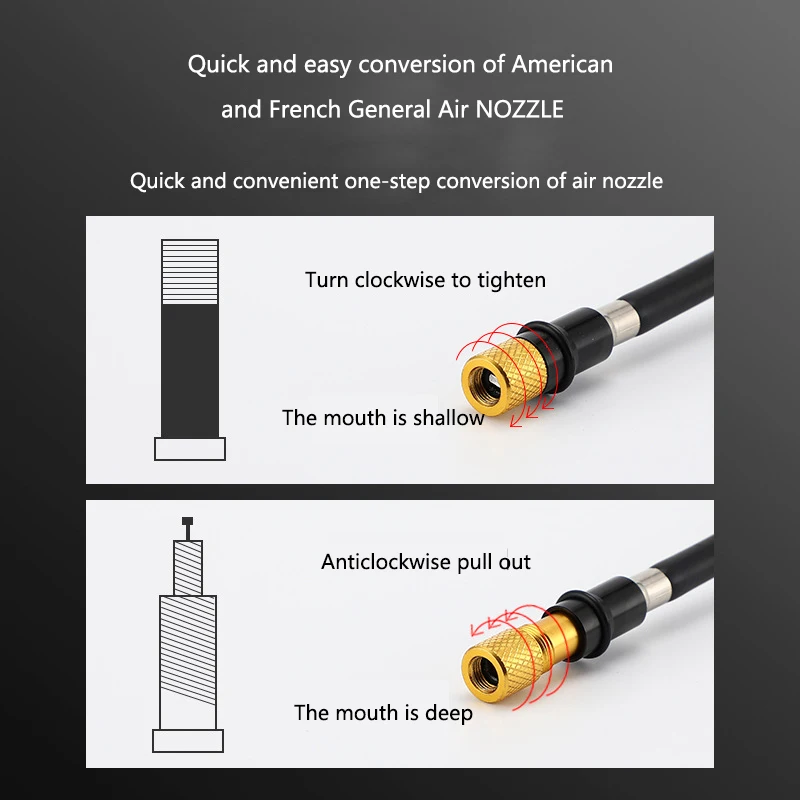 Quick and easy conversion of American and French General Air NOZZLE

Quick and convenient one-step conversion of air nozzle

Turn clockwise to tighten

The mouth is shallow

Anticlockwise pull out

The mouth is deep