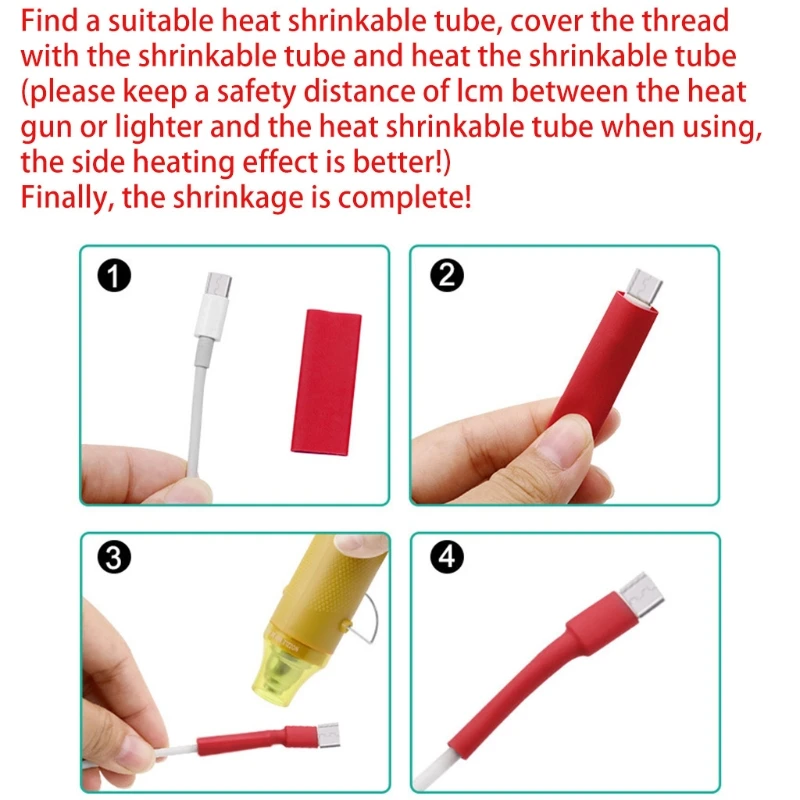 Find a suitable heat shrinkable tube, cover the thread with the shrinkable tube and heat the shrinkable tube (please keep a safety distance of lcm between the heat gun or lighter and the heat shrinkable tube when using, the side heating effect is better!)
Finally, the shrinkage is complete!

1

2

3

4