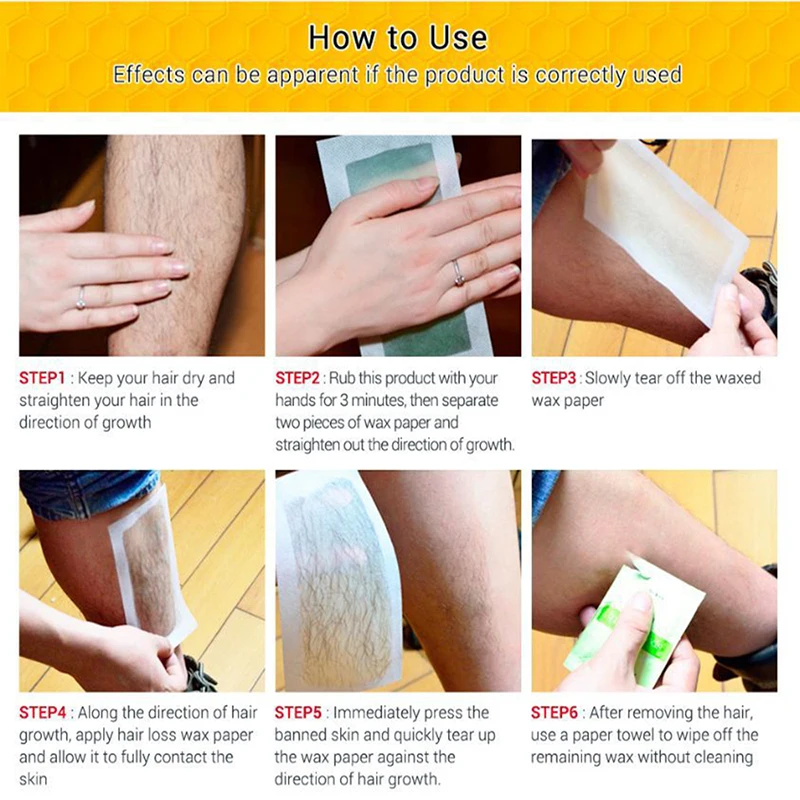 How to Use
Effects can be apparent if the product is correctly used

STEP1 : Keep your hair dry and straighten your hair in the direction of growth

STEP2 : Rub this product with your hands for 3 minutes, then separate two pieces of wax paper and straighten out the direction of growth.

STEP3 : Slowly tear off the waxed wax paper

STEP4 : Along the direction of hair growth, apply hair loss wax paper and allow it to fully contact the skin

STEP5 : Immediately press the banned skin and quickly tear up the wax paper against the direction of hair growth.

STEP6 : After removing the hair, use a paper towel to wipe off the remaining wax without cleaning