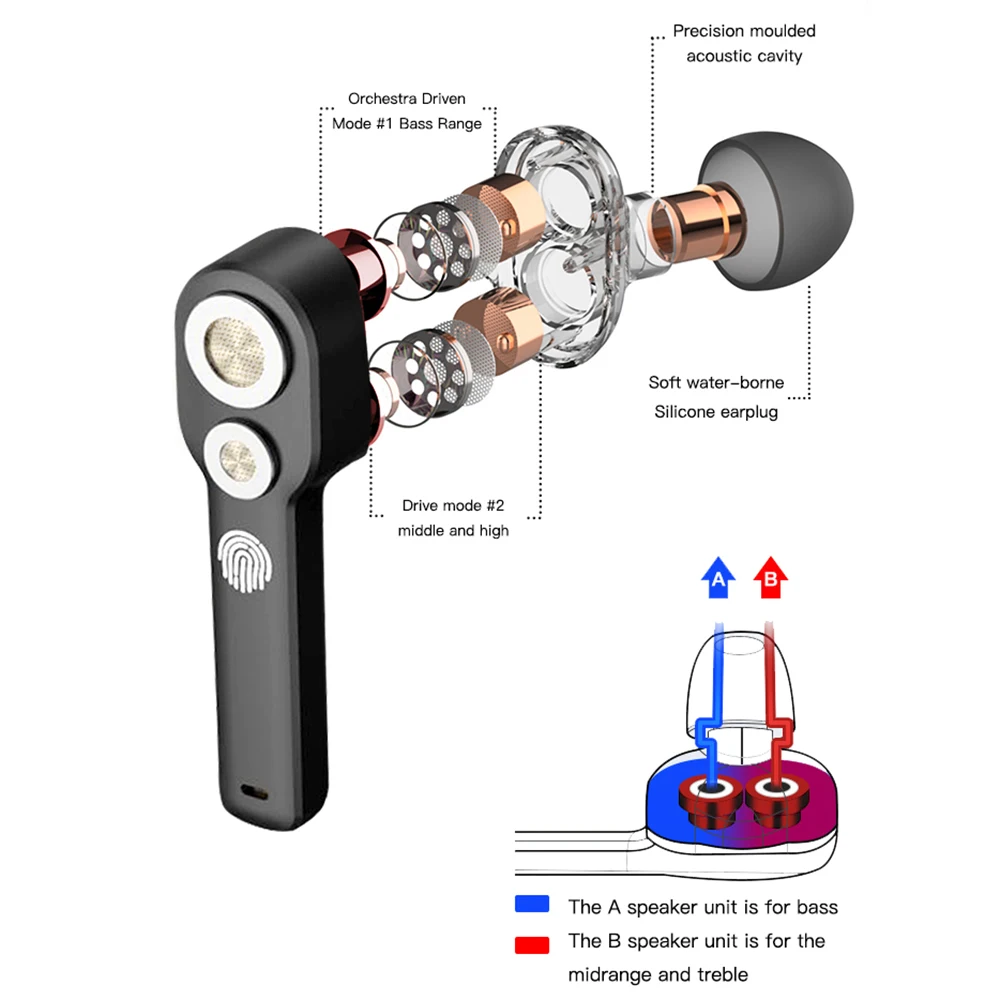 Precision moulded acoustic cavity

Orchestra Driven Mode #1 Bass Range

Soft water-borne Silicone earplug

Drive mode #2 middle and high

A

B

The A speaker unit is for bass

The B speaker unit is for the midrange and treble