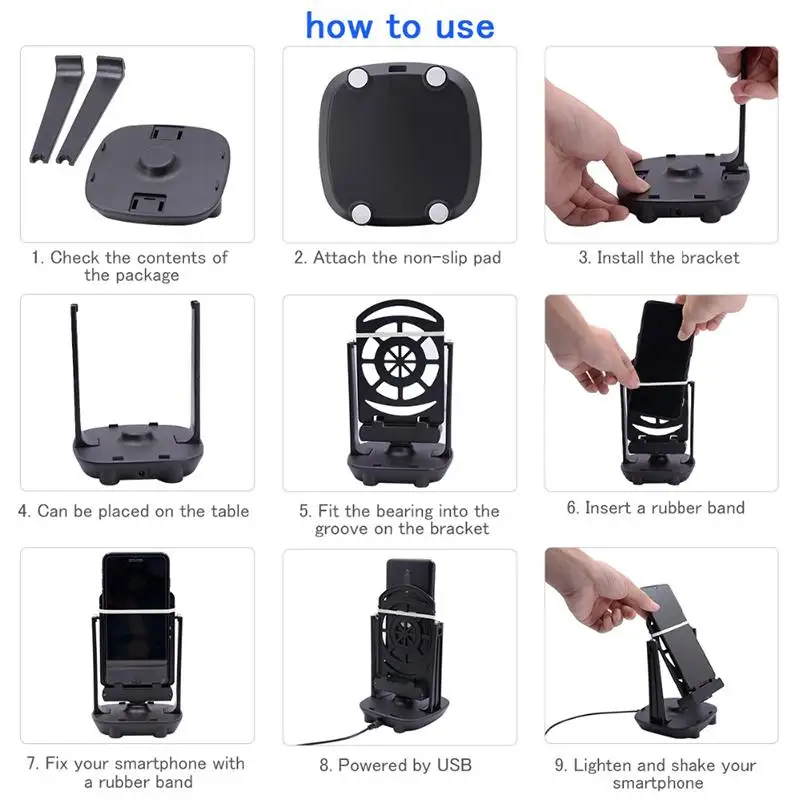 how to use

1. Check the contents of the package

2. Attach the non-slip pad

3. Install the bracket

4. Can be placed on the table

5. Fit the bearing into the groove on the bracket

6. Insert a rubber band

7. Fix your smartphone with a rubber band

8. Powered by USB

9. Lighten and shake your smartphone