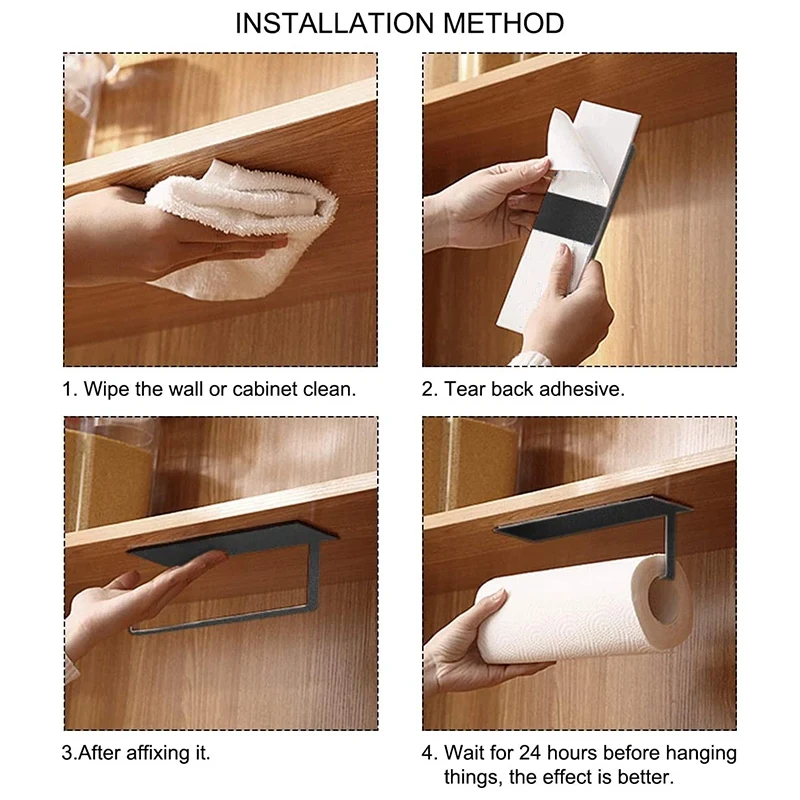 INSTALLATION METHOD

1. Wipe the wall or cabinet clean.

2. Tear back adhesive.

3.After affixing it.

4. Wait for 24 hours before hanging things, the effect is better.