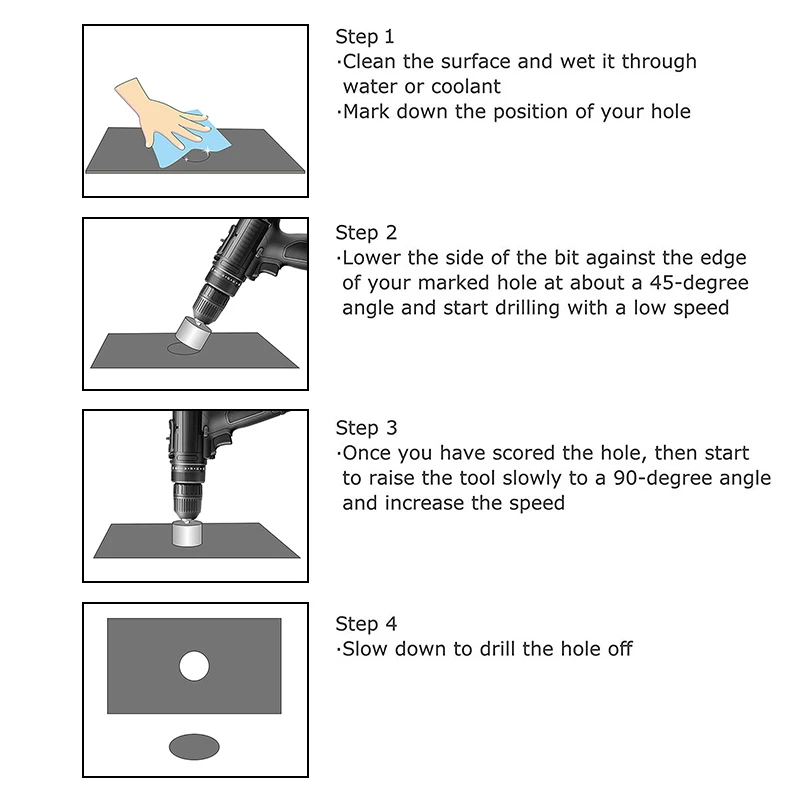 Step 1
·Clean the surface and wet it through water or coolant
·Mark down the position of your hole

Step 2
·Lower the side of the bit against the edge of your marked hole at about a 45-degree angle and start drilling with a low speed

Step 3
·Once you have scored the hole, then start to raise the tool slowly to a 90-degree angle and increase the speed

Step 4
·Slow down to drill the hole off