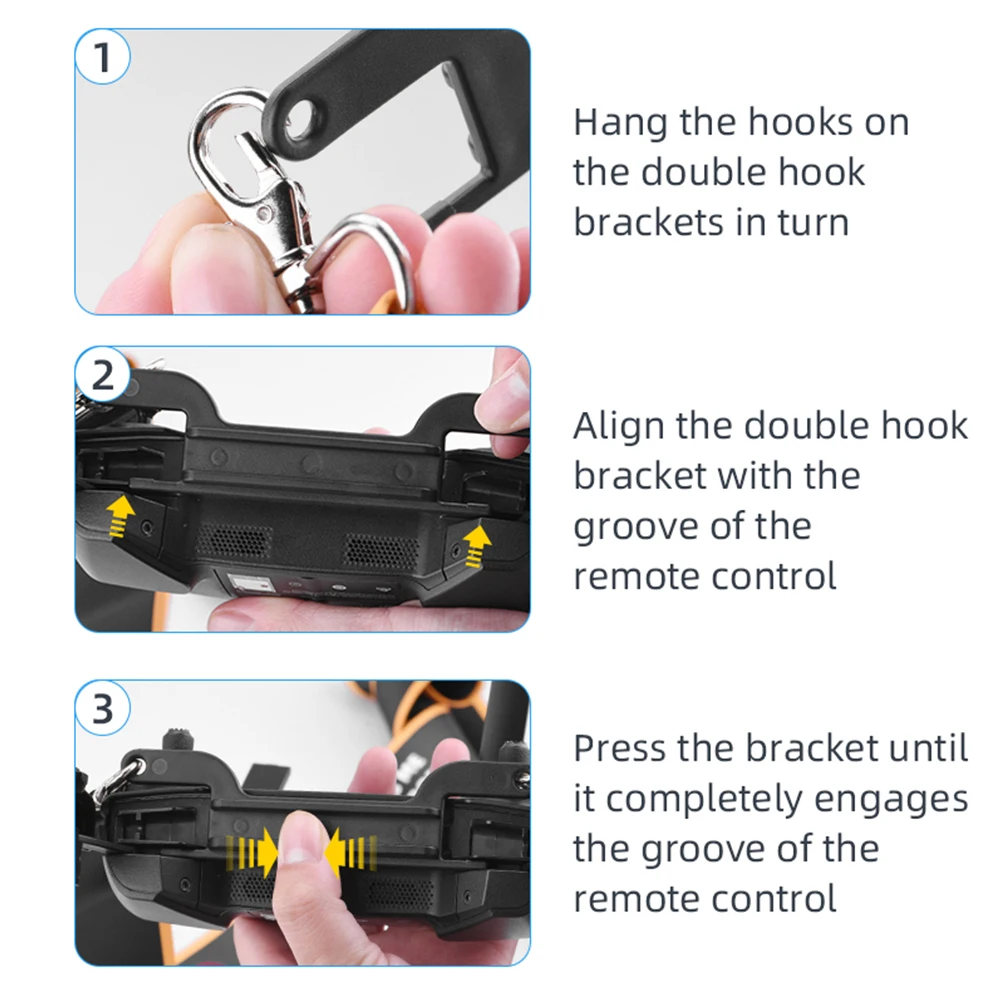 1

Hang the hooks on the double hook brackets in turn

2

Align the double hook bracket with the groove of the remote control

3

Press the bracket until it completely engages the groove of the remote control