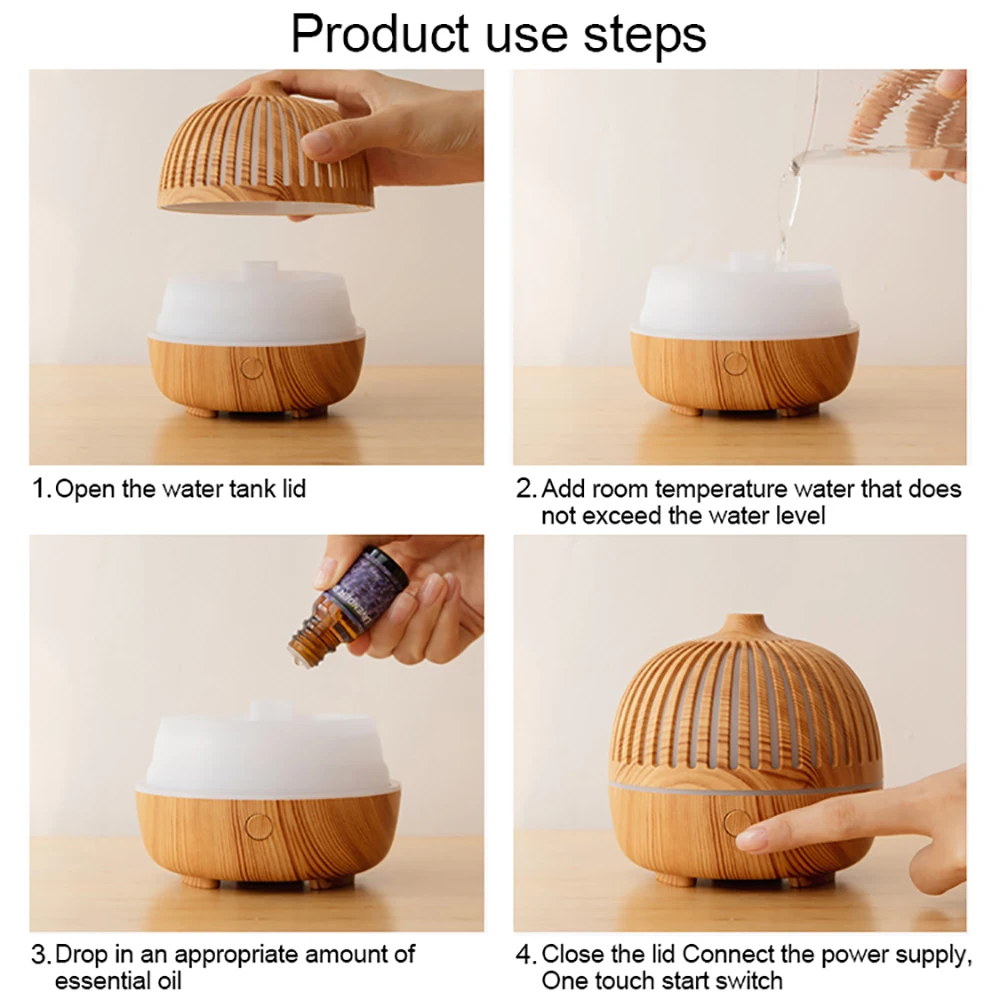 Product use steps

1. Open the water tank lid

2. Add room temperature water that does not exceed the water level

LAVENDER

3. Drop in an appropriate amount of essential oil

4. Close the lid Connect the power supply, One touch start switch