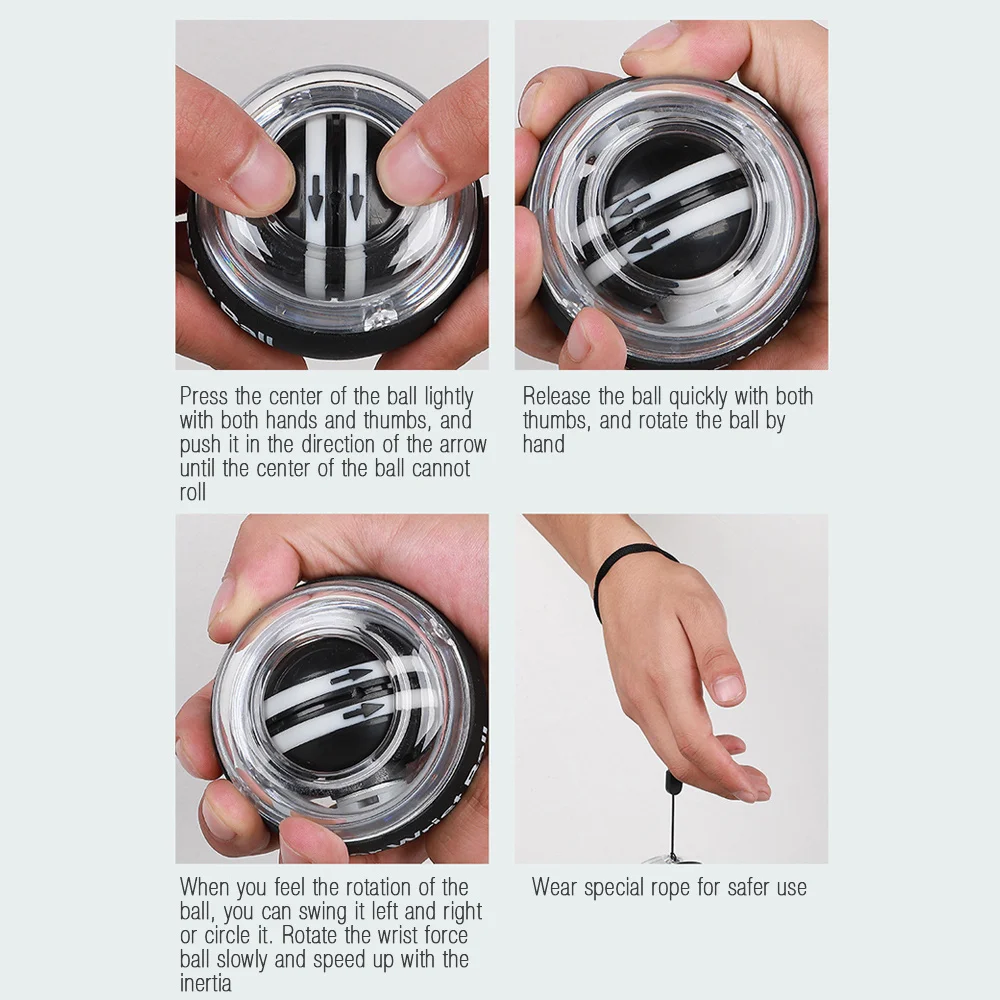 Press the center of the ball lightly with both hands and thumbs, and push it in the direction of the arrow until the center of the ball cannot roll

Release the ball quickly with both thumbs, and rotate the ball by hand

When you feel the rotation of the ball, you can swing it left and right or circle it. Rotate the wrist force ball slowly and speed up with the inertia

Wear special rope for safer use