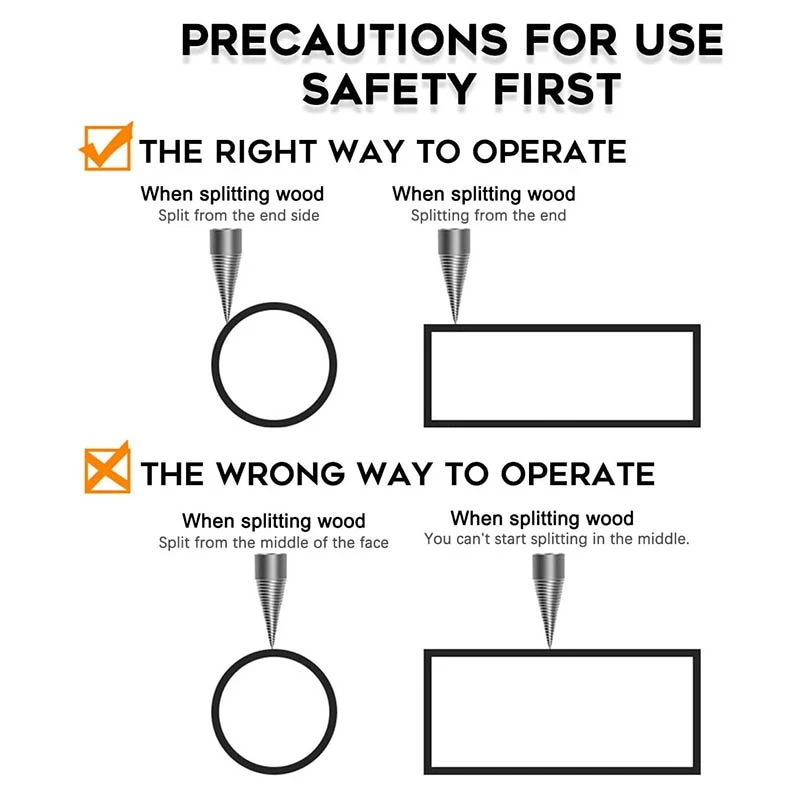 PRECAUTIONS FOR USE
SAFETY FIRST

THE RIGHT WAY TO OPERATE

When splitting wood
Split from the end side

When splitting wood
Splitting from the end

THE WRONG WAY TO OPERATE

When splitting wood
Split from the middle of the face

When splitting wood
You can't start splitting in the middle.