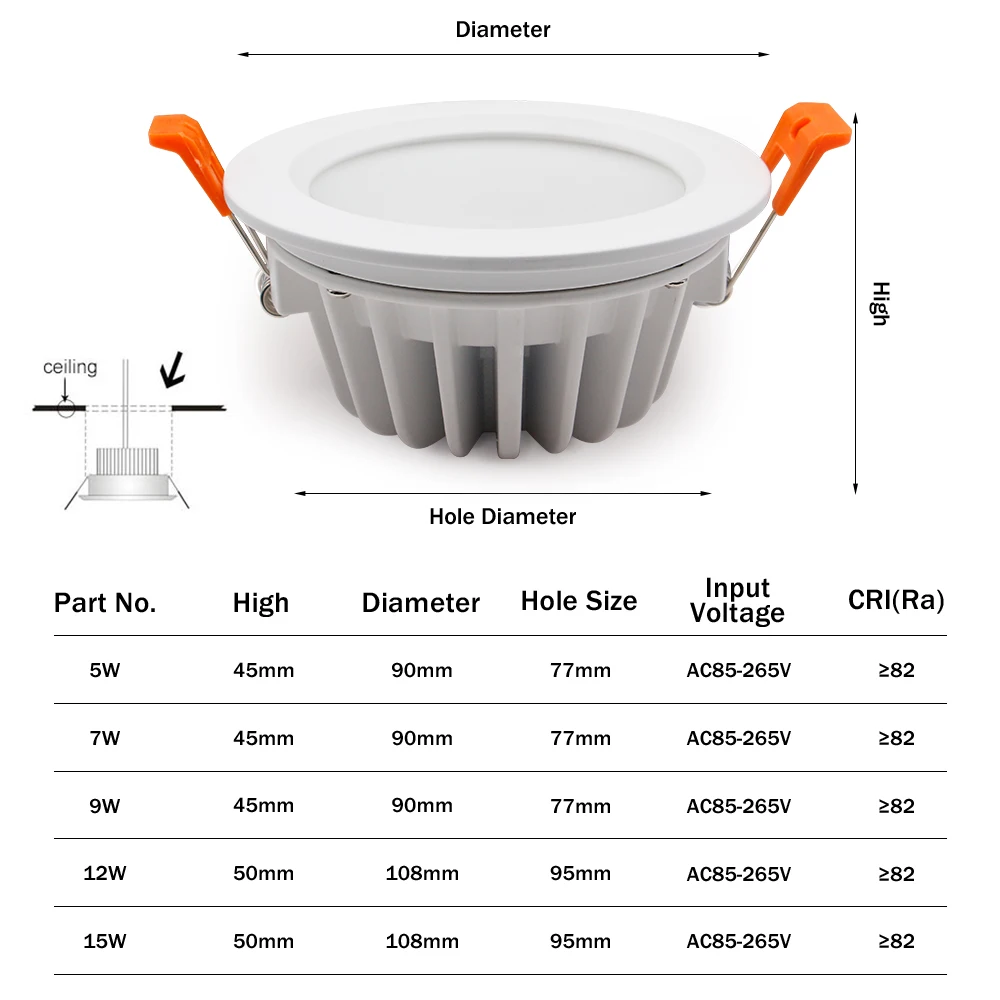 Diameter

High

ceiling

Hole Diameter

| Part No. | High | Diameter | Hole Size | Input Voltage | CRI(Ra) |
|---|---|---|---|---|---|
| 5W | 45mm | 90mm | 77mm | AC85-265V | ≥82 |
| 7W | 45mm | 90mm | 77mm | AC85-265V | ≥82 |
| 9W | 45mm | 90mm | 77mm | AC85-265V | ≥82 |
| 12W | 50mm | 108mm | 95mm | AC85-265V | ≥82 |
| 15W | 50mm | 108mm | 95mm | AC85-265V | ≥82 |