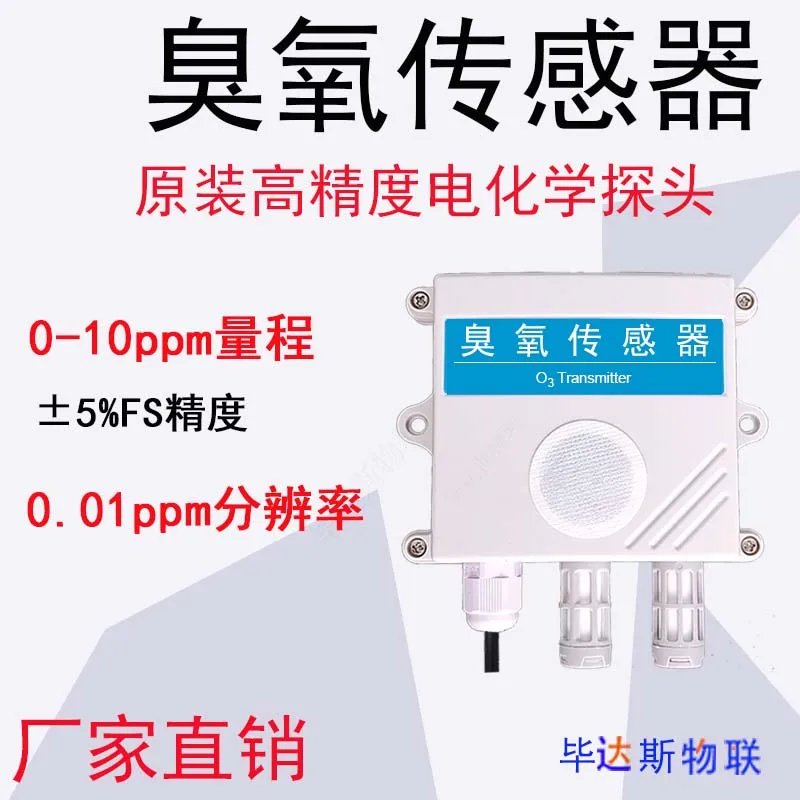 臭氧传感器

原装高精度电化学探头

0-10ppm量程

±5%FS精度

0.01ppm分辨率

臭氧传感器
$O_3$ Transmitter

厂家直销

毕达斯物联