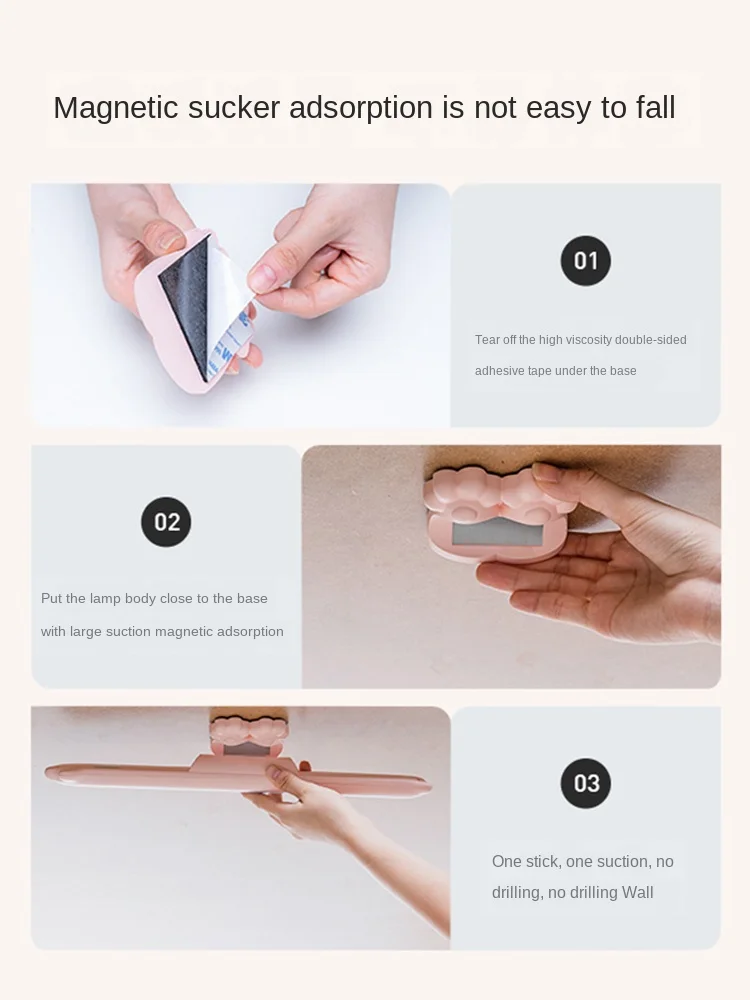 Magnetic sucker adsorption is not easy to fall

01

Tear off the high viscosity double-sided adhesive tape under the base

02

Put the lamp body close to the base with large suction magnetic adsorption

03

One stick, one suction, no drilling, no drilling Wall