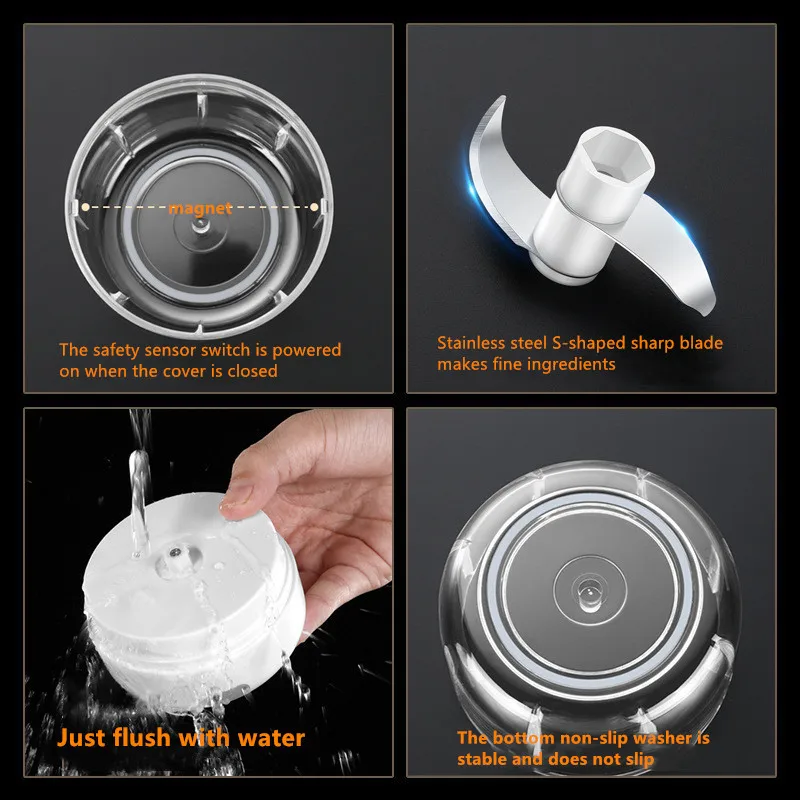 magnet

The safety sensor switch is powered on when the cover is closed

Stainless steel S-shaped sharp blade makes fine ingredients

Just flush with water

The bottom non-slip washer is stable and does not slip