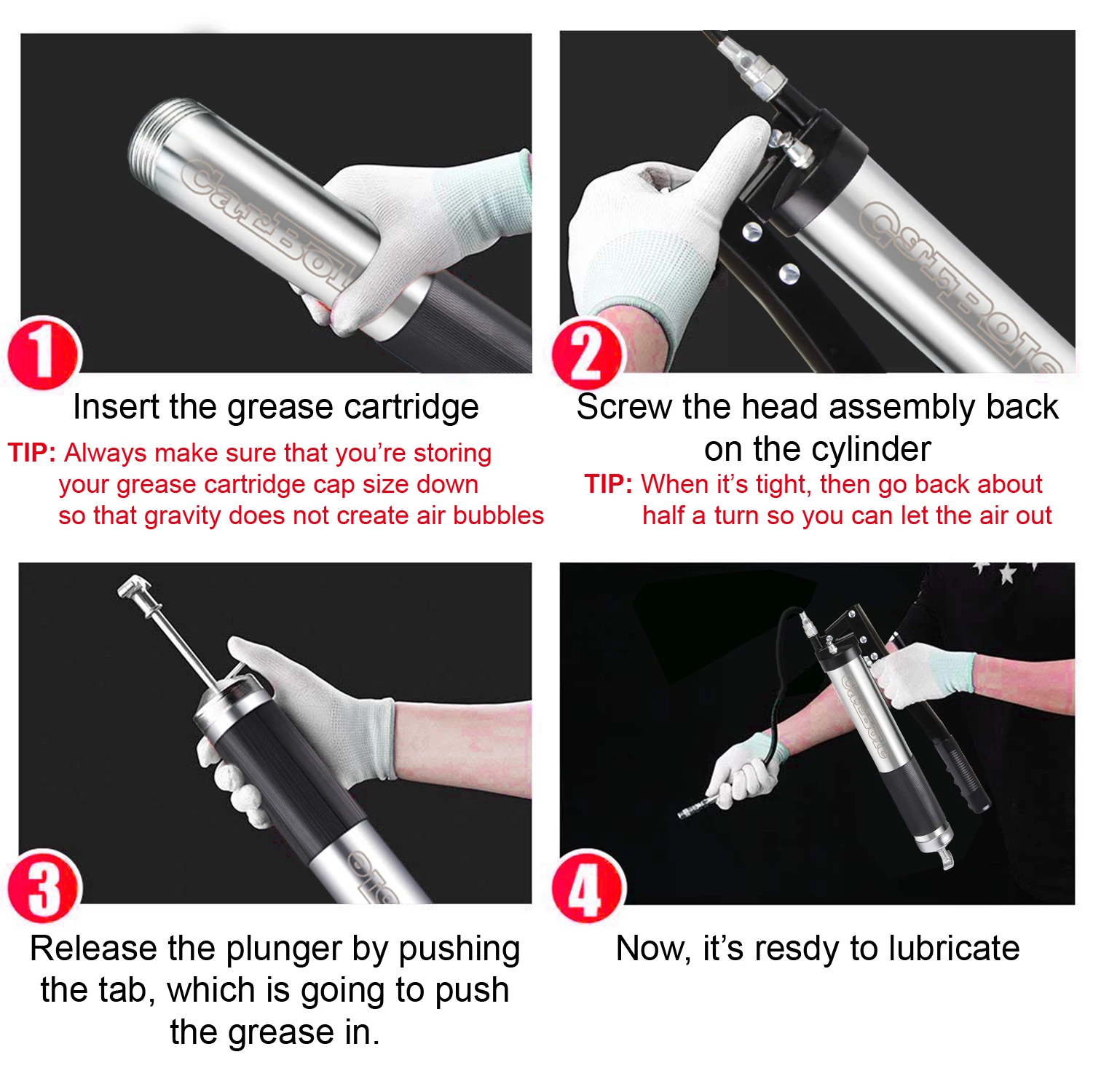 CarBole

1

Insert the grease cartridge

TIP: Always make sure that you're storing your grease cartridge cap size down so that gravity does not create air bubbles

CarBole

2

Screw the head assembly back on the cylinder

TIP: When it's tight, then go back about half a turn so you can let the air out

3

Release the plunger by pushing the tab, which is going to push the grease in.

CarBole

4

Now, it's resdy to lubricate