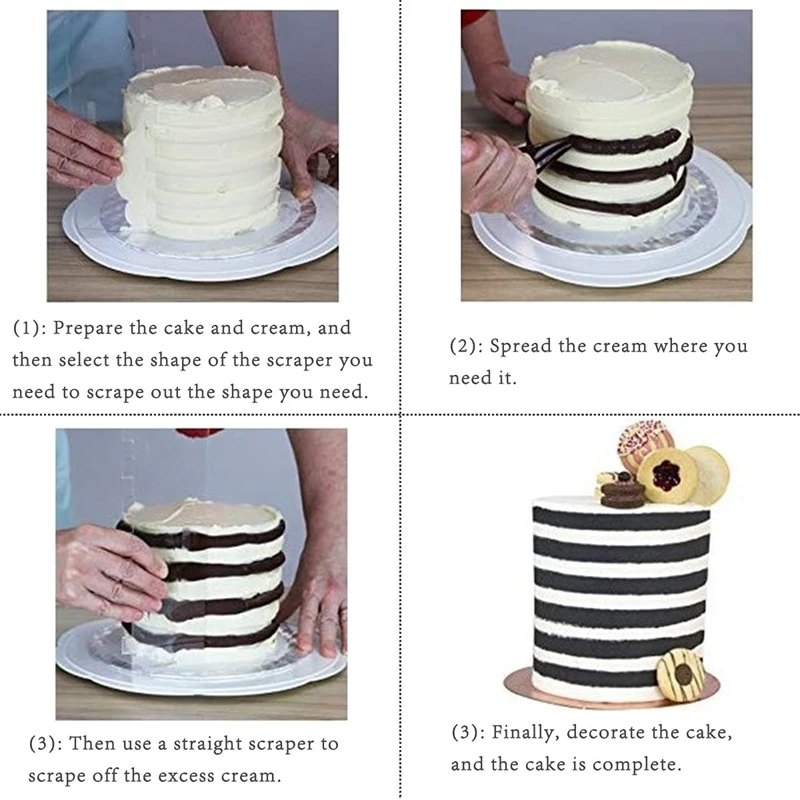 (1): Prepare the cake and cream, and then select the shape of the scraper you need to scrape out the shape you need.

(2): Spread the cream where you need it.

(3): Then use a straight scraper to scrape off the excess cream.

(3): Finally, decorate the cake, and the cake is complete.