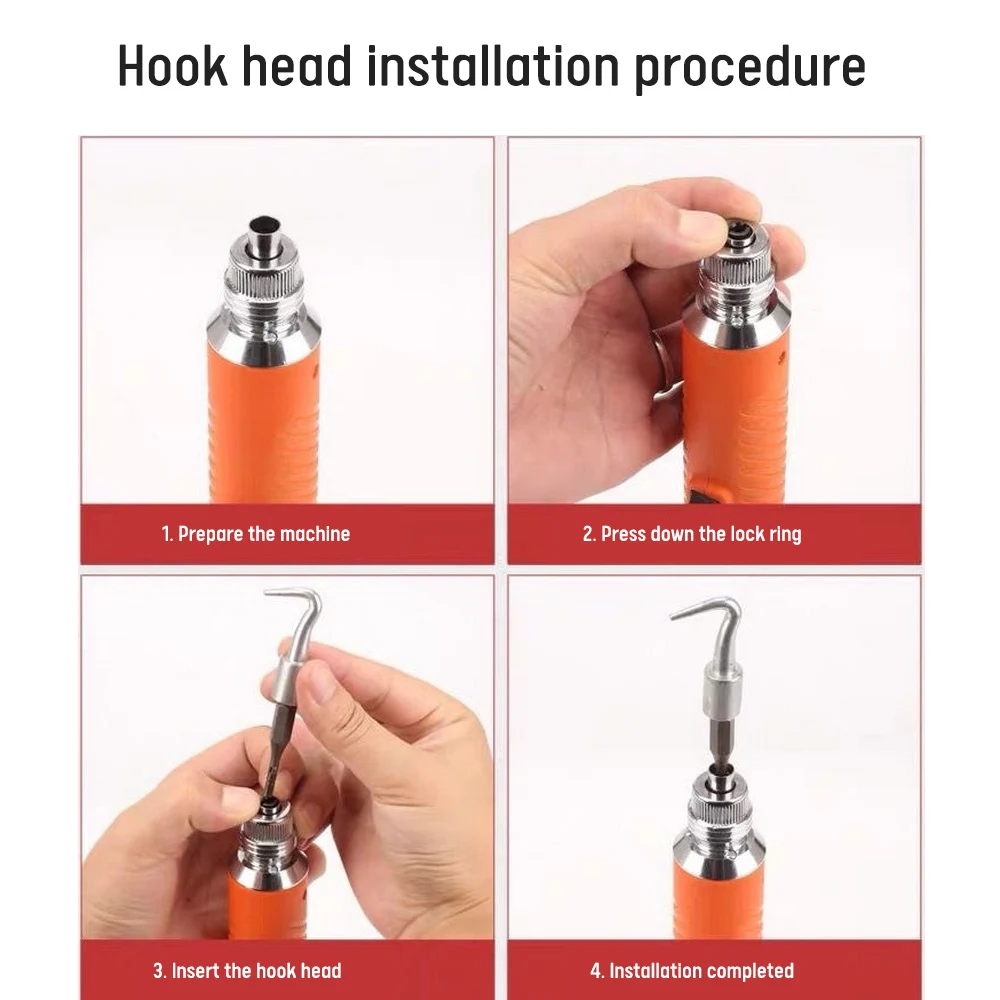 Hook head installation procedure

1. Prepare the machine

2. Press down the lock ring

3. Insert the hook head

4. Installation completed