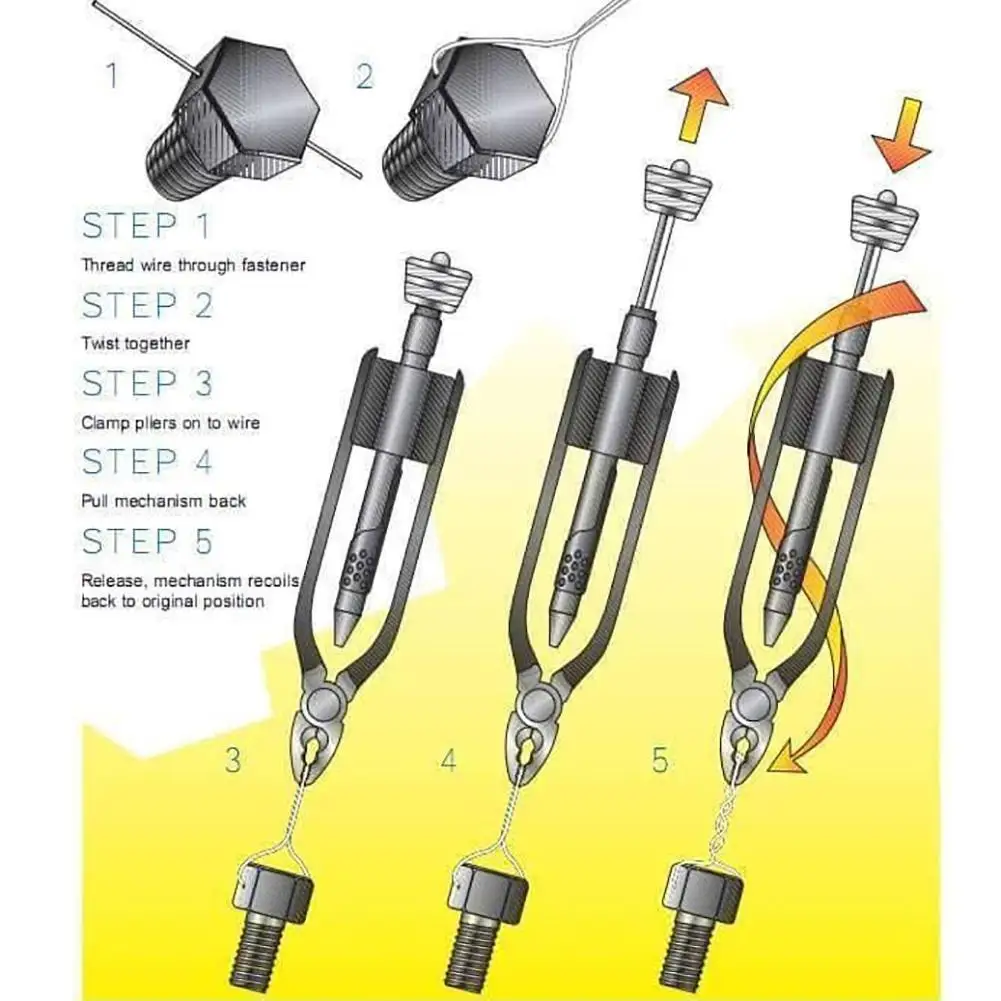 1

2

STEP 1
Thread wire through fastener

STEP 2
Twist together

STEP 3
Clamp pliers on to wire

STEP 4
Pull mechanism back

STEP 5
Release, mechanism recoils back to original position

3

4

5