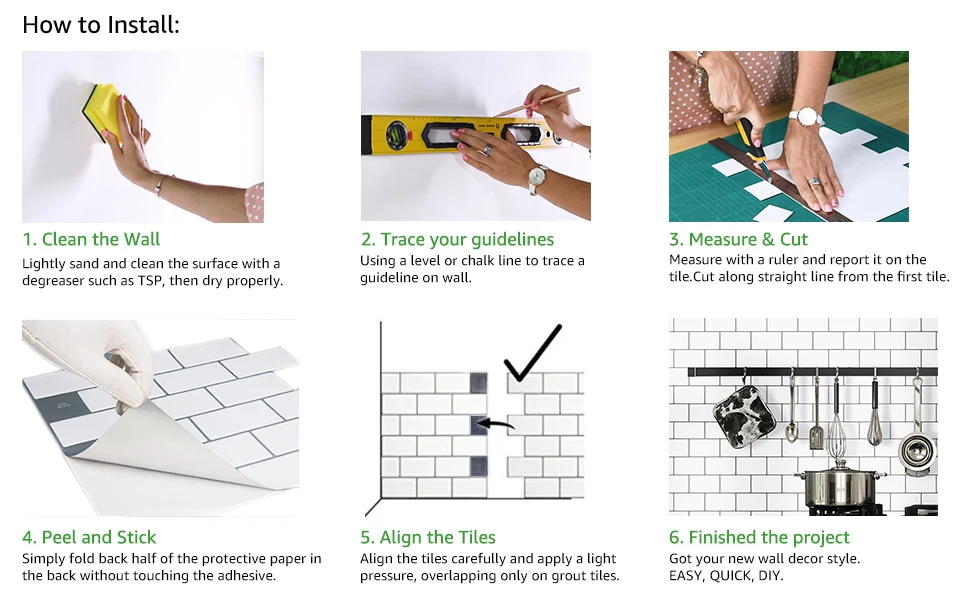 How to Install:

1. Clean the Wall
Lightly sand and clean the surface with a degreaser such as TSP, then dry properly.

2. Trace your guidelines
Using a level or chalk line to trace a guideline on wall.

3. Measure & Cut
Measure with a ruler and report it on the tile.Cut along straight line from the first tile.

4. Peel and Stick
Simply fold back half of the protective paper in the back without touching the adhesive.

5. Align the Tiles
Align the tiles carefully and apply a light pressure, overlapping only on grout tiles.

6. Finished the project
Got your new wall decor style.
EASY, QUICK, DIY.