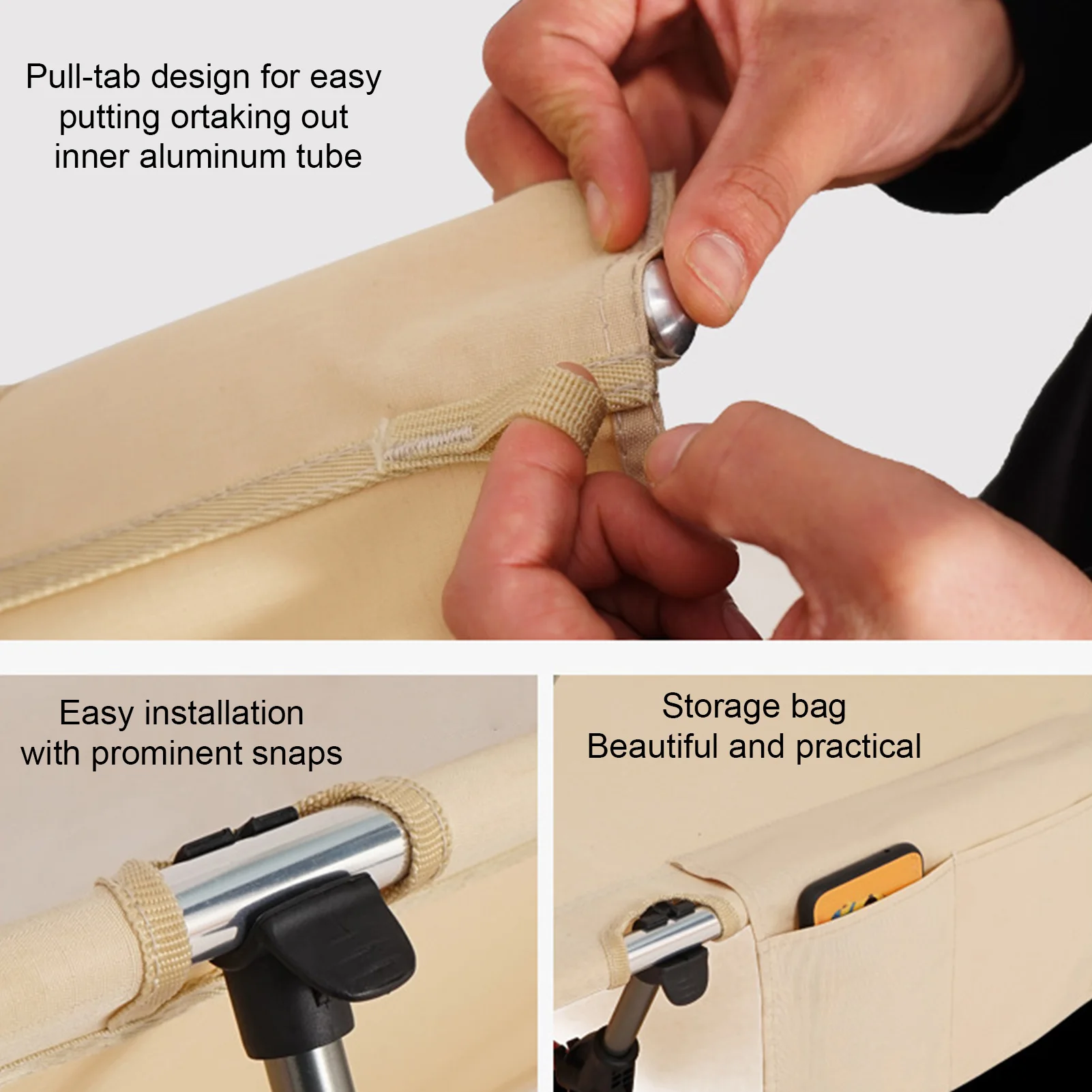 Pull-tab design for easy putting ortaking out inner aluminum tube

Easy installation with prominent snaps

Storage bag
Beautiful and practical