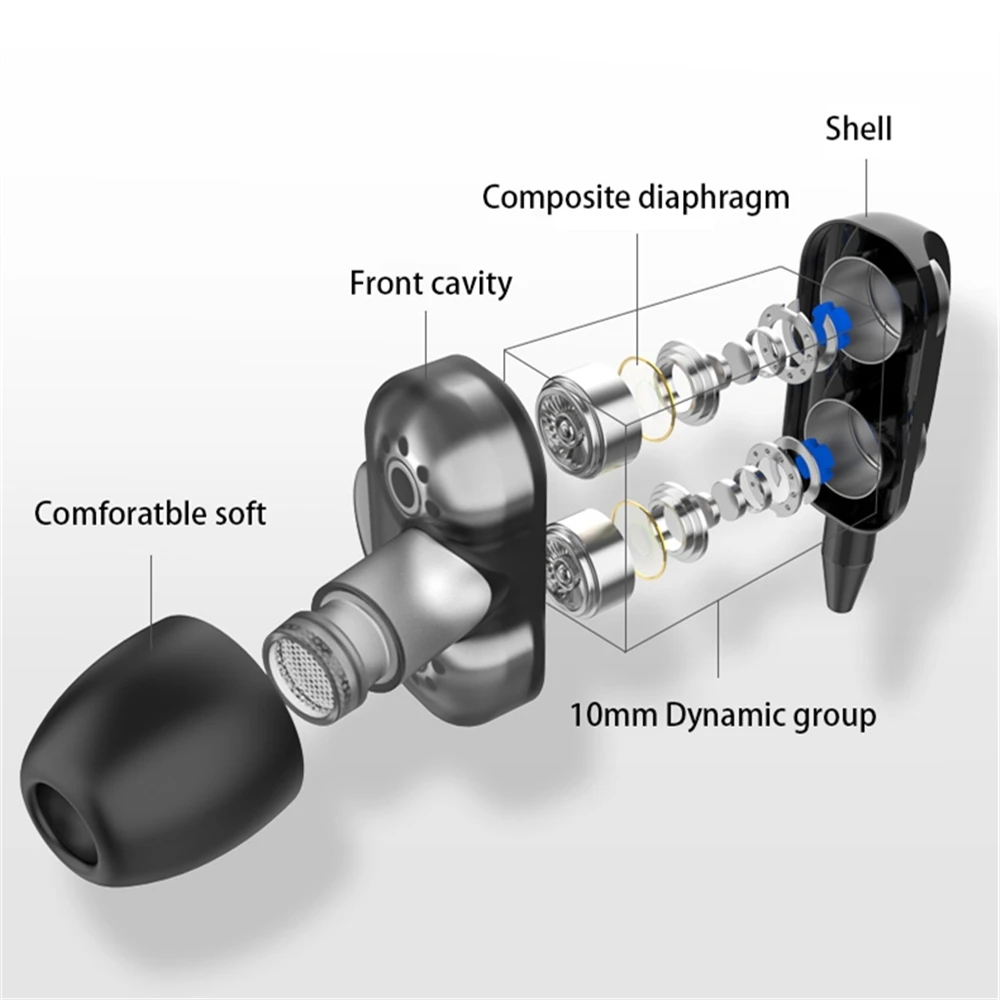 Shell

Composite diaphragm

Front cavity

Comforatble soft

10mm Dynamic group