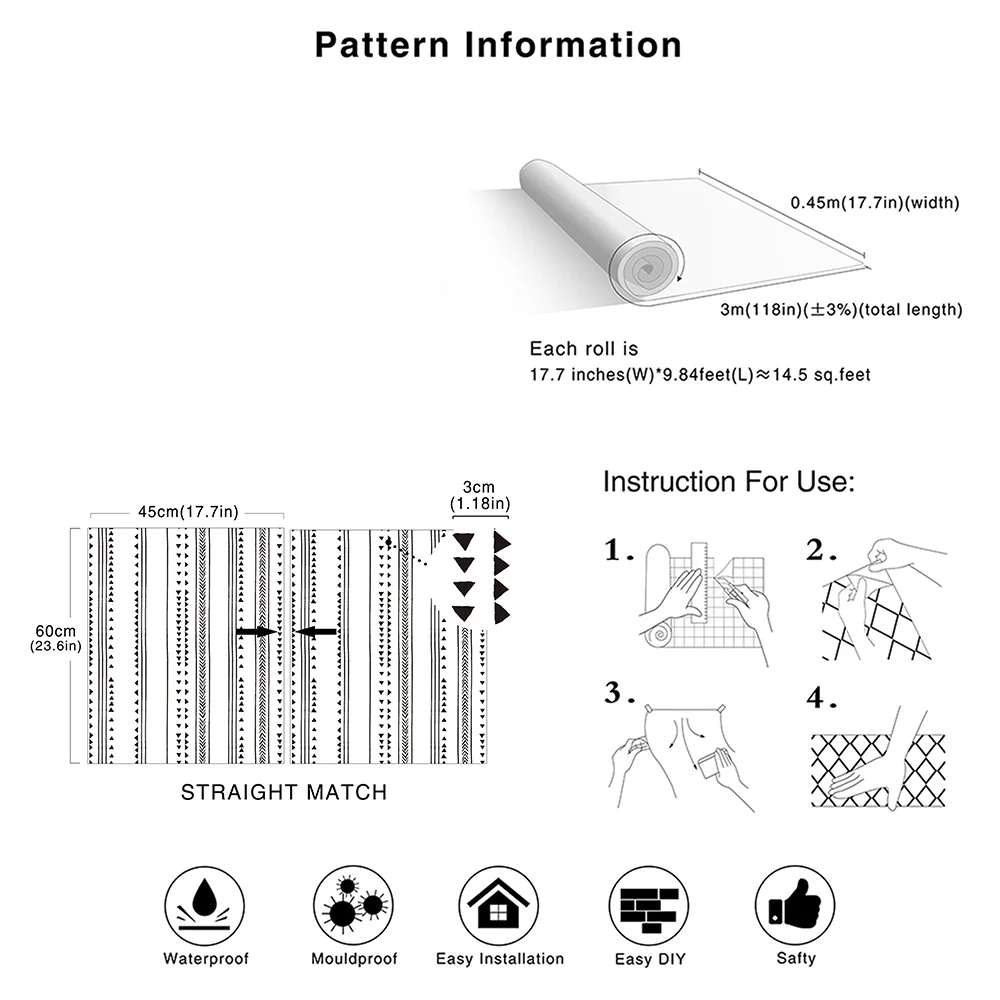 Pattern Information

0.45m(17.7in)(width)

3m(118in)(±3%)(total length)

Each roll is
17.7 inches(W)*9.84feet(L)≈14.5 sq.feet

45cm(17.7in)

3cm
(1.18in)

60cm
(23.6in)

STRAIGHT MATCH

Instruction For Use:

1.

2.

3.

4.

Waterproof

Mouldproof

Easy Installation

Easy DIY

Safty